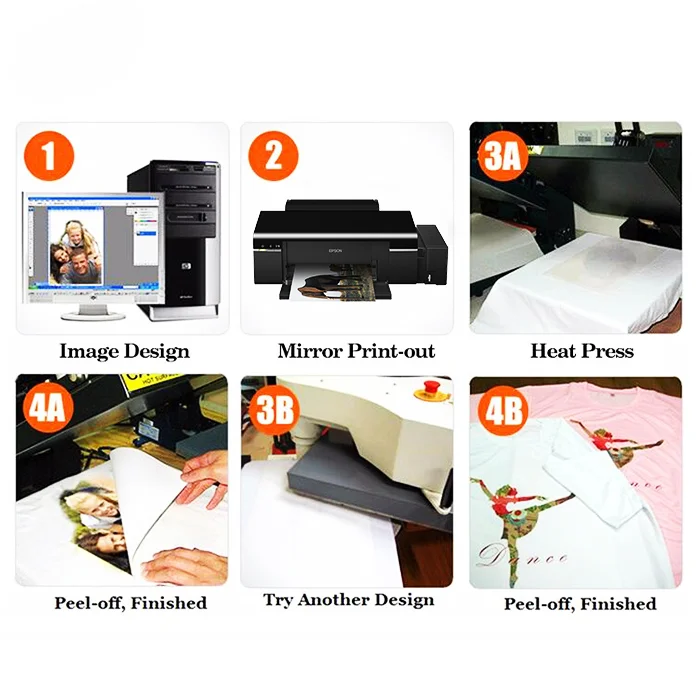 1

Image Design

2

EPSON

Mirror Print-out

3A

Heat Press

4A

Peel-off, Finished

3B

Try Another Design

4B

Dance

Peel-off, Finished