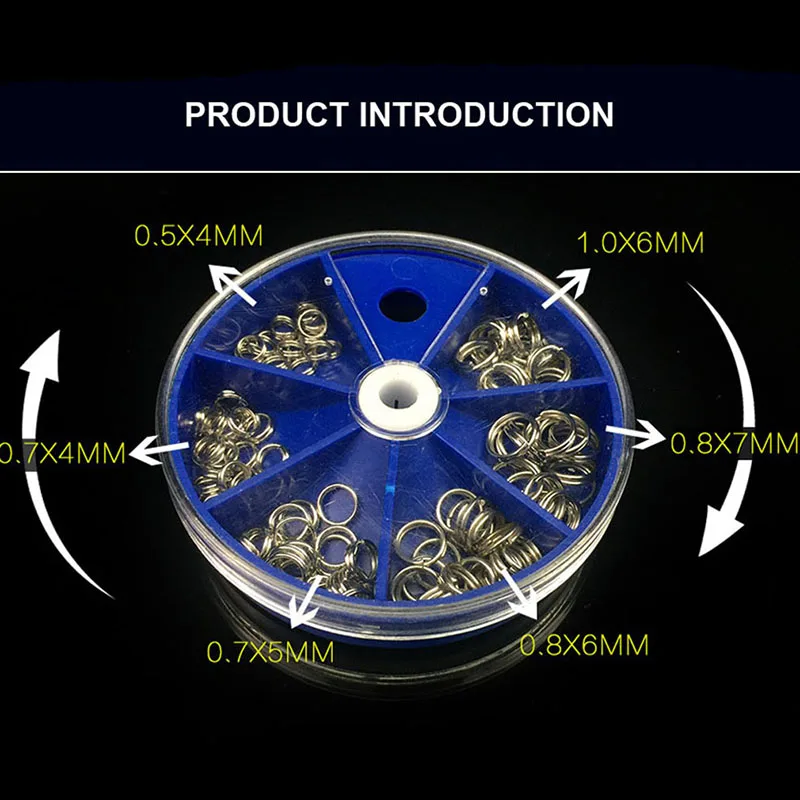 PRODUCT INTRODUCTION

0.5X4MM

1.0X6MM

0.7X4MM

0.8X7MM

0.7X5MM

0.8X6MM