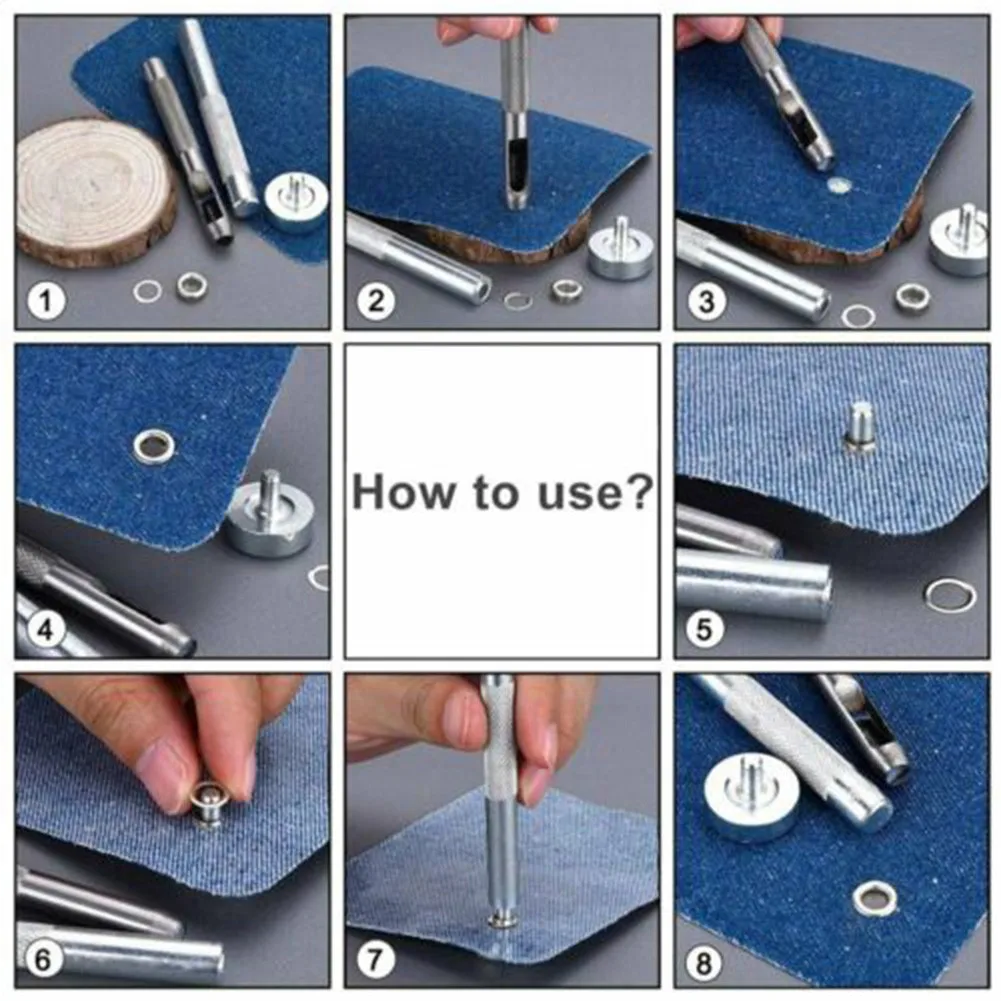 1

2

3

4

How to use?

5

6

7

8