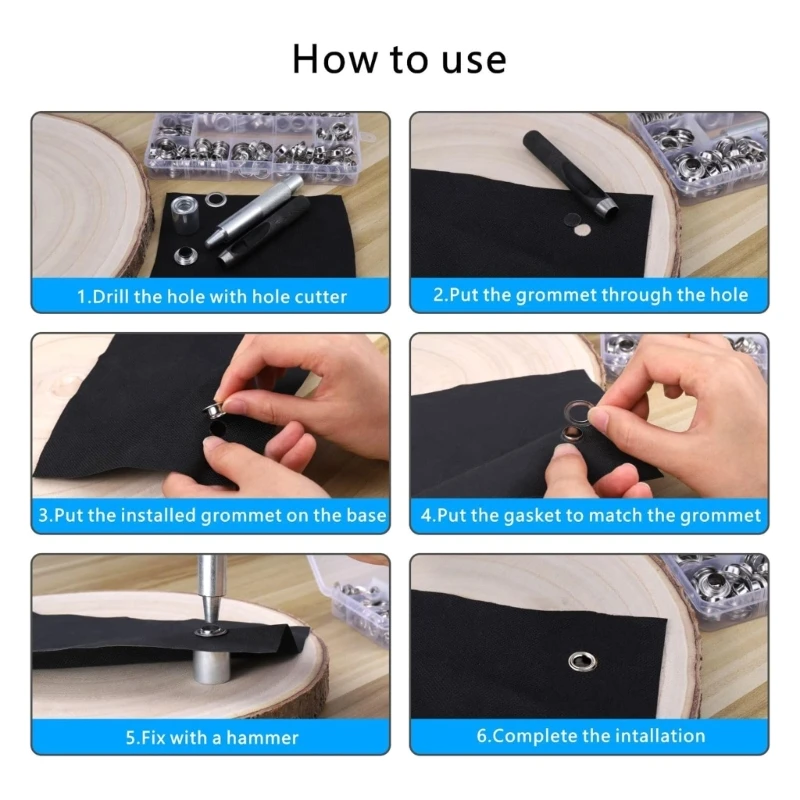 How to use

1.Drill the hole with hole cutter

2.Put the grommet through the hole

3.Put the installed grommet on the base

4.Put the gasket to match the grommet

5.Fix with a hammer

6.Complete the intallation