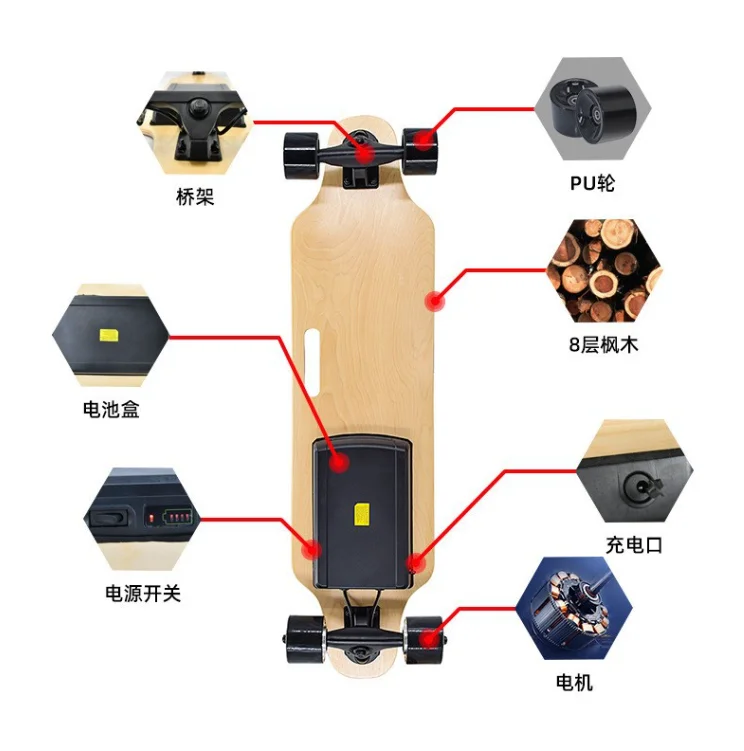 桥架

PU轮

8层枫木

电池盒

充电口

电源开关

电机