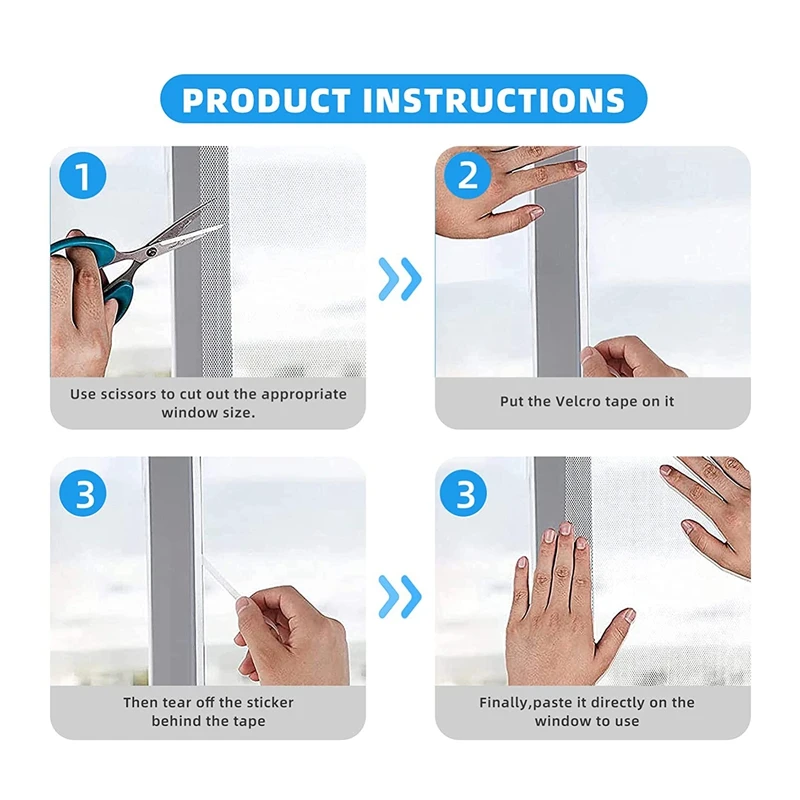 PRODUCT INSTRUCTIONS

1

Use scissors to cut out the appropriate window size.

2

Put the Velcro tape on it

3

Then tear off the sticker behind the tape

3

Finally,paste it directly on the window to use