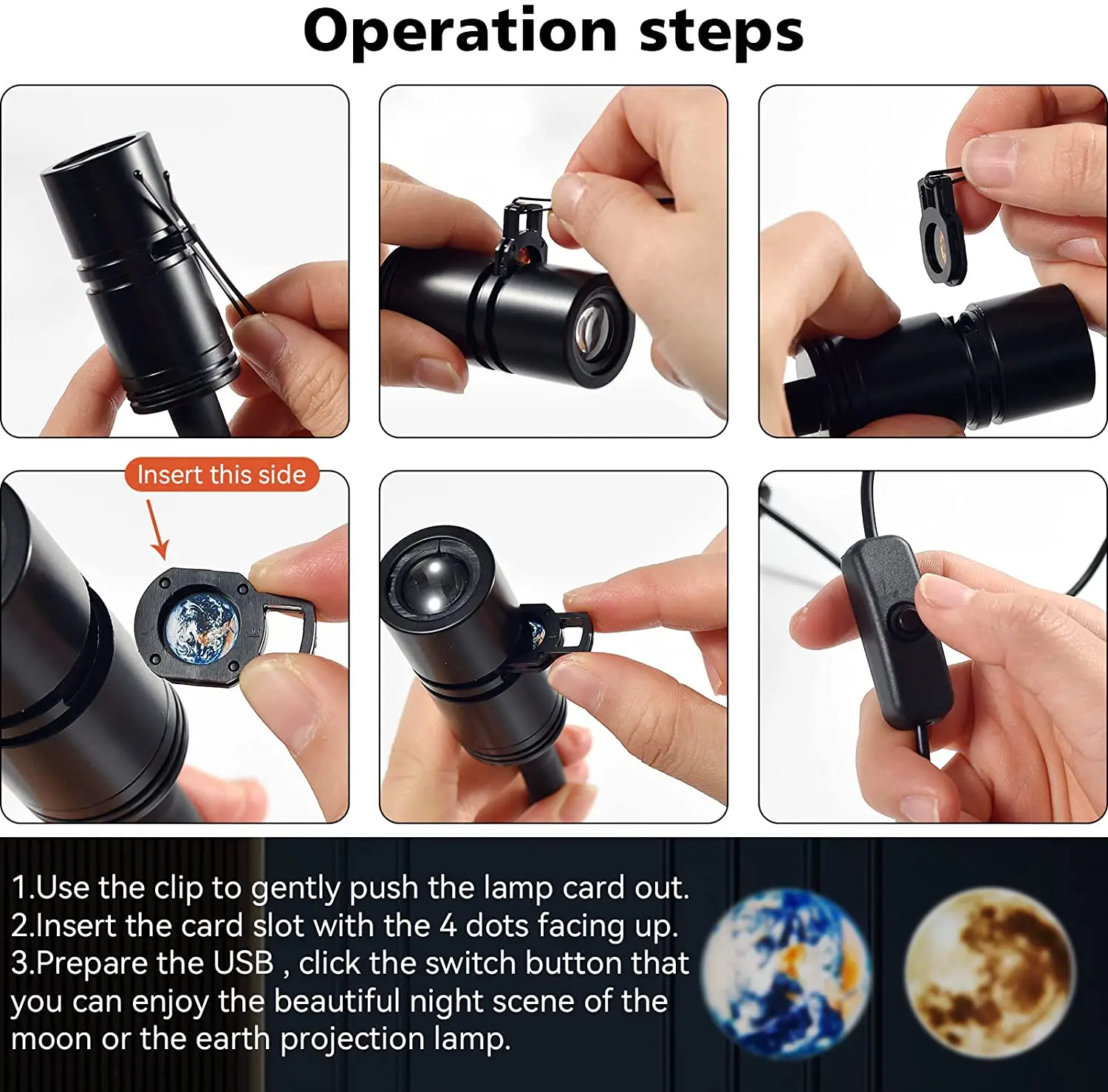 Operation steps

Insert this side

1.Use the clip to gently push the lamp card out.
2.Insert the card slot with the 4 dots facing up.
3.Prepare the USB , click the switch button that you can enjoy the beautiful night scene of the moon or the earth projection lamp.