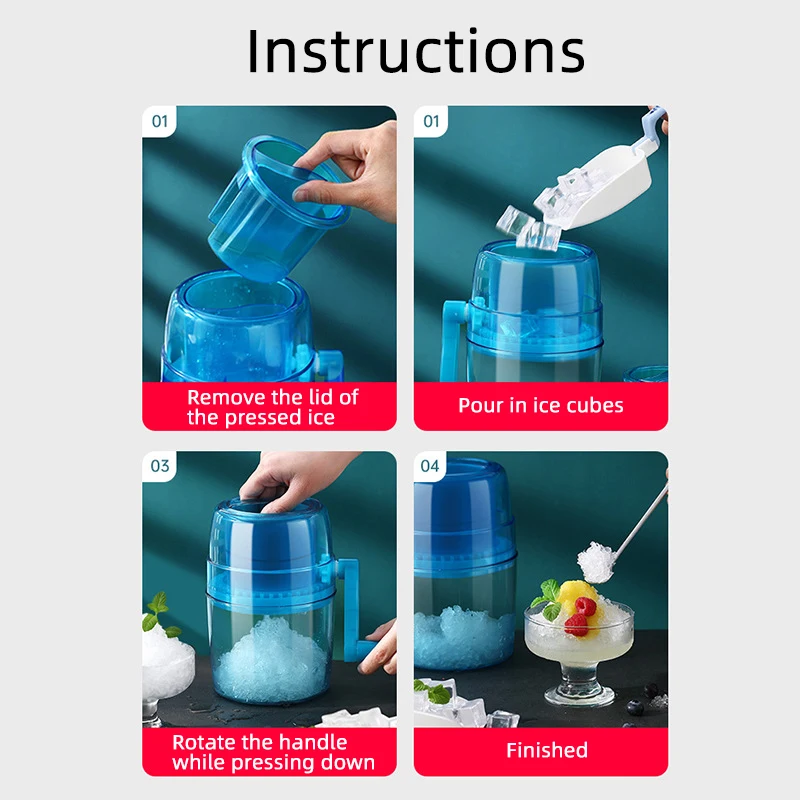 Instructions

01
Remove the lid of the pressed ice

01
Pour in ice cubes

03
Rotate the handle while pressing down

04
Finished