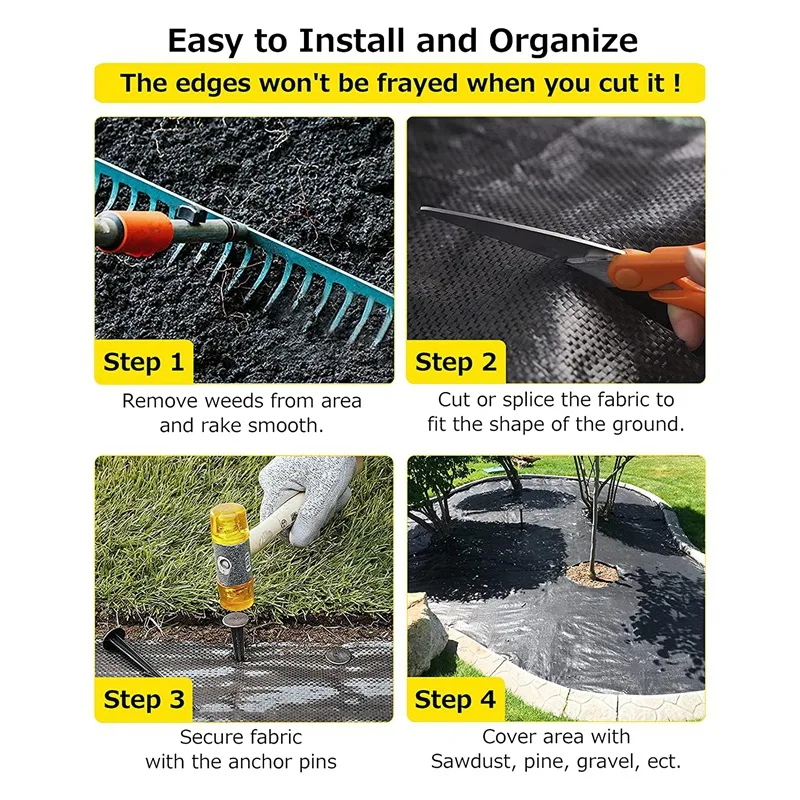 Easy to Install and Organize

The edges won't be frayed when you cut it !

Step 1

Remove weeds from area and rake smooth.

Step 2

Cut or splice the fabric to fit the shape of the ground.

Step 3

Secure fabric with the anchor pins

Step 4

Cover area with Sawdust, pine, gravel, ect.