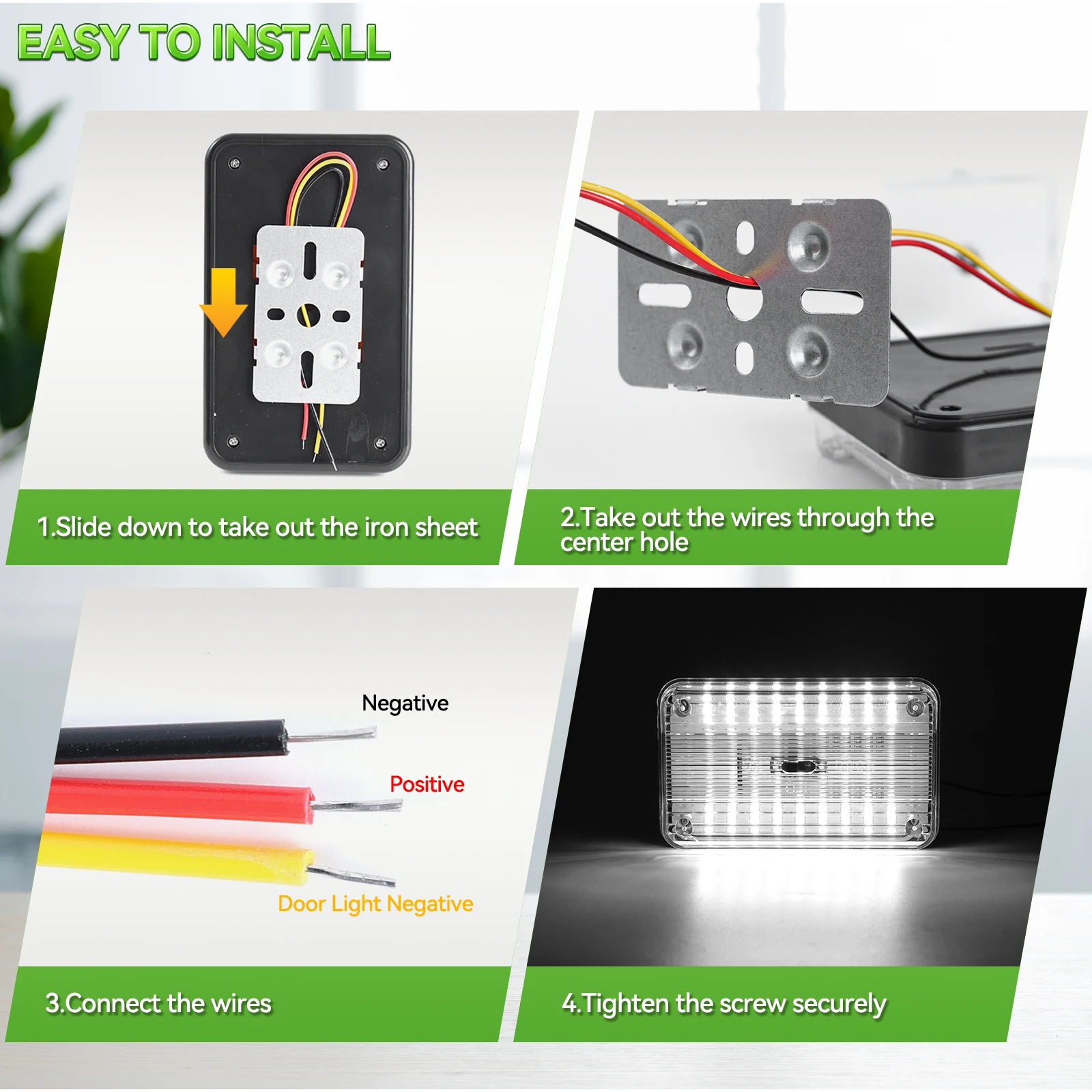 EASY TO INSTALL

1.Slide down to take out the iron sheet

2.Take out the wires through the center hole

Negative

Positive

Door Light Negative

3.Connect the wires

4.Tighten the screw securely