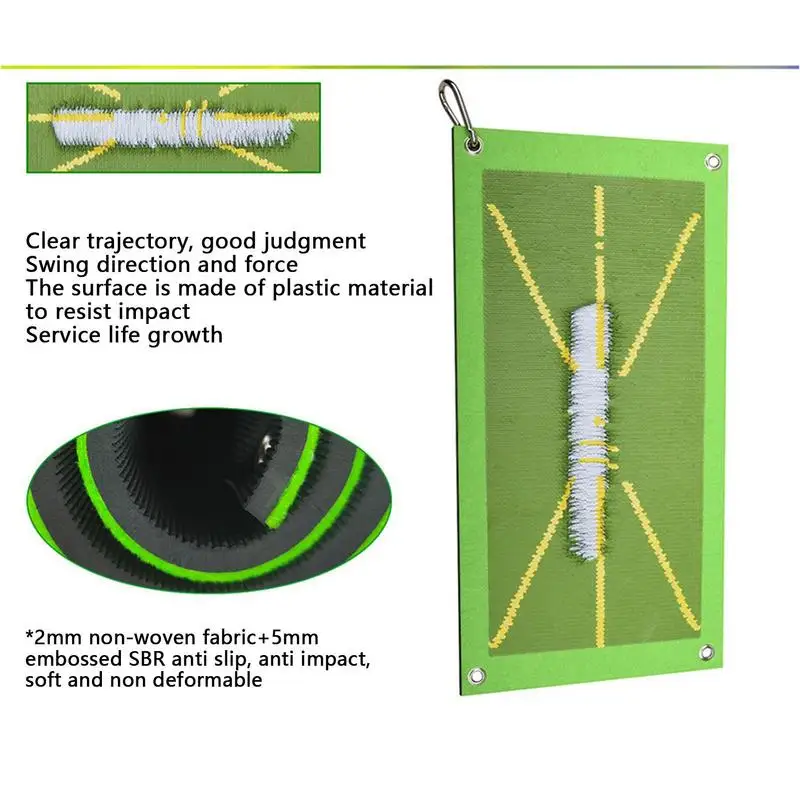 Clear trajectory, good judgment
Swing direction and force
The surface is made of plastic material to resist impact
Service life growth

*2mm non-woven fabric+5mm embossed SBR anti slip, anti impact, soft and non deformable