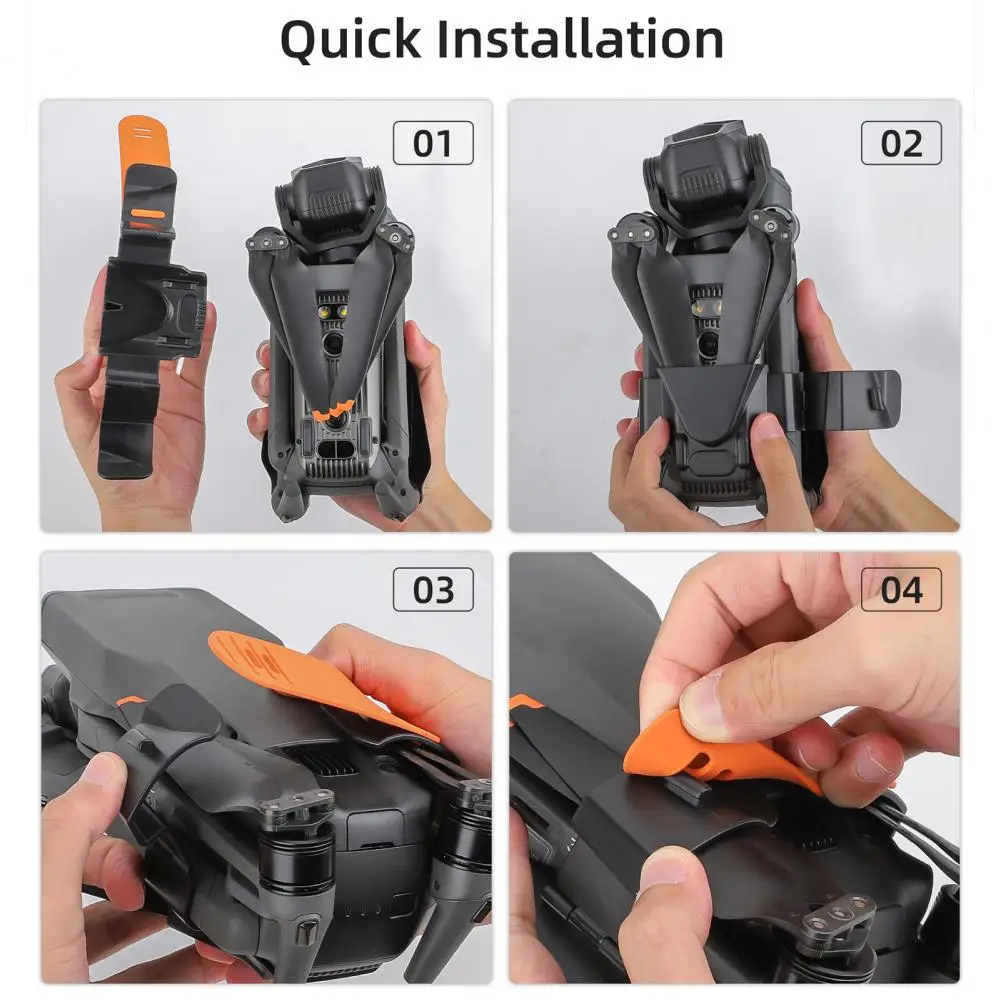 Quick Installation

01

02

03

04