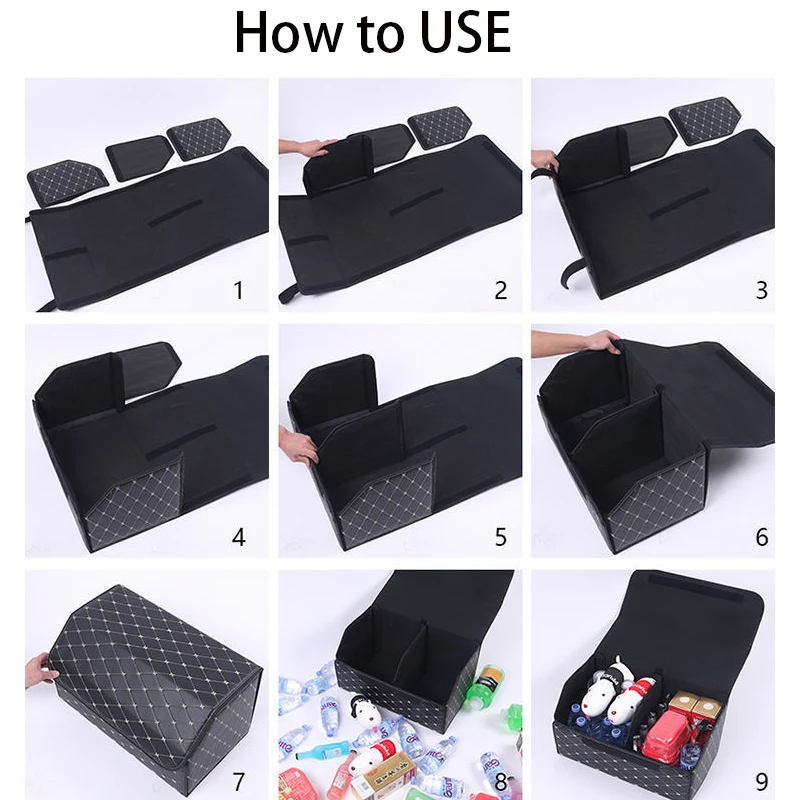 How to USE

1

2

3

4

5

6

7

8

9