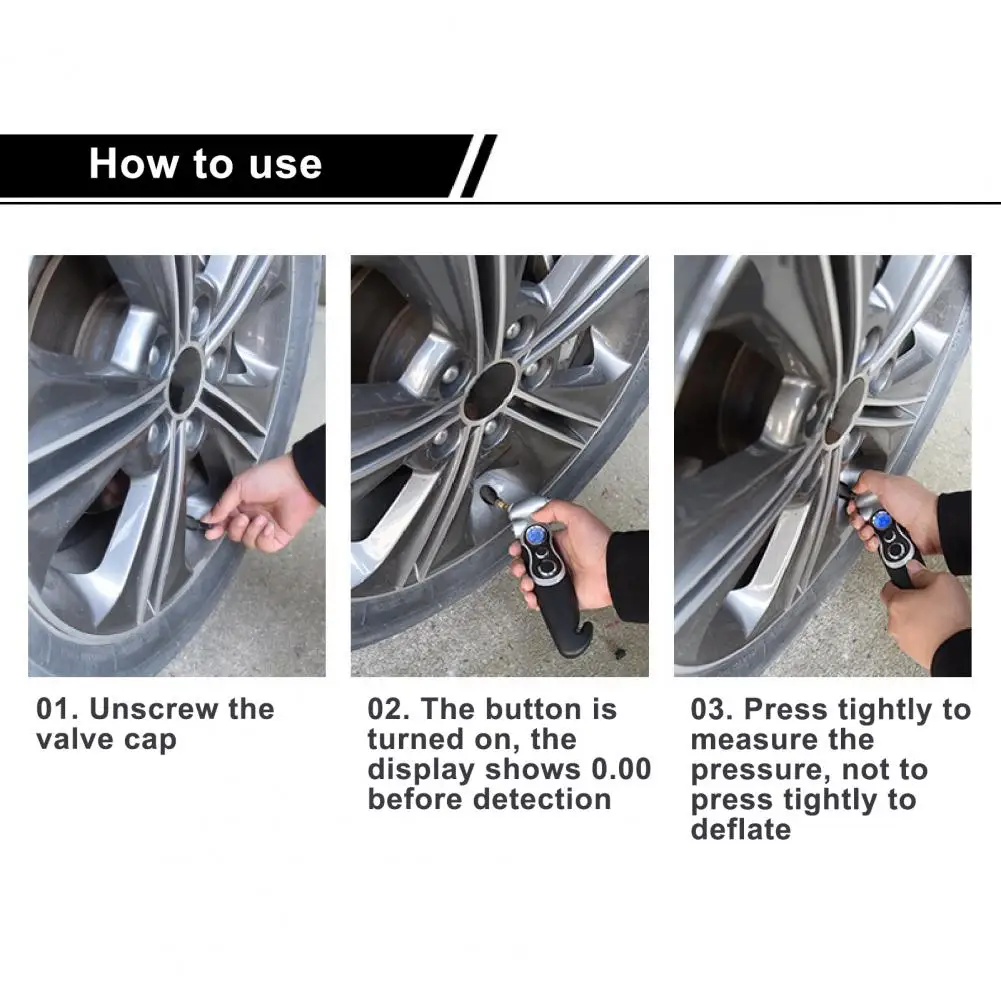 How to use

01. Unscrew the valve cap

02. The button is turned on, the display shows 0.00 before detection

03. Press tightly to measure the pressure, not to press tightly to deflate