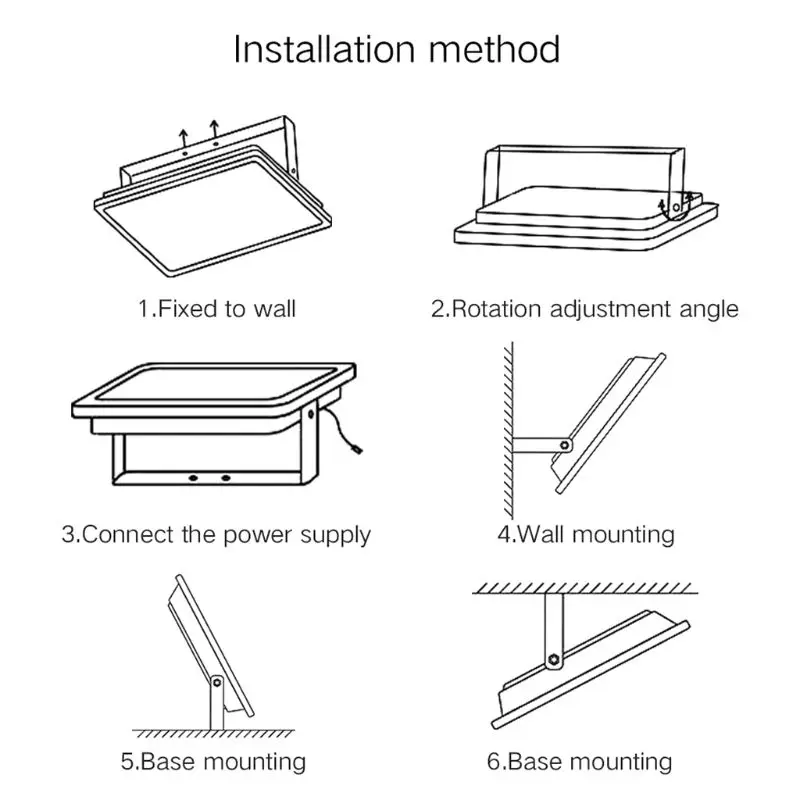 Installation method

1.Fixed to wall

2.Rotation adjustment angle

3.Connect the power supply

4.Wall mounting

5.Base mounting

6.Base mounting