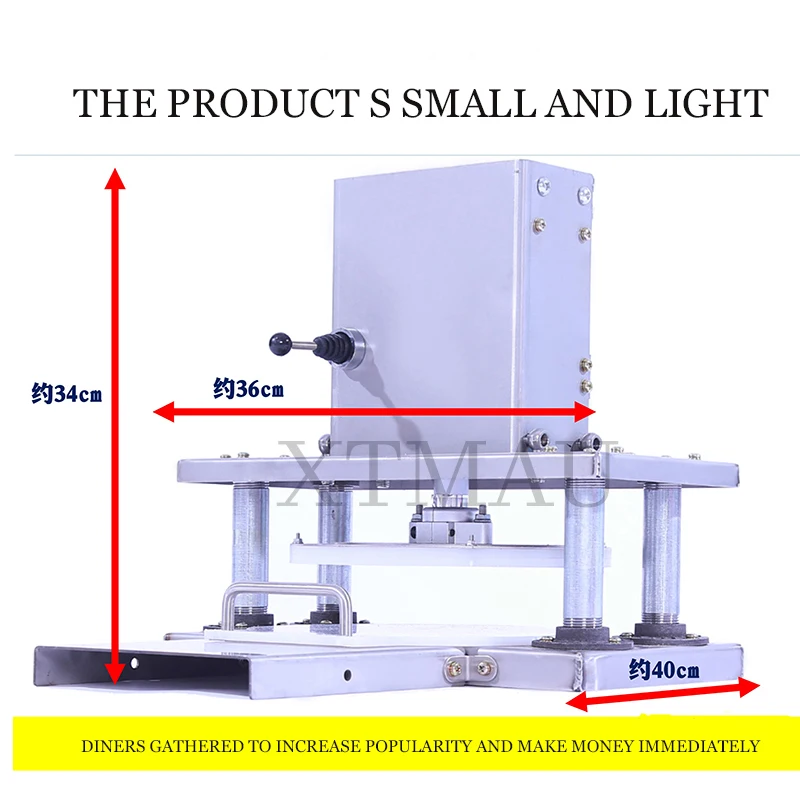 THE PRODUCT S SMALL AND LIGHT

约34cm

约36cm

XTMAU

约40cm

DINERS GATHERED TO INCREASE POPULARITY AND MAKE MONEY IMMEDIATELY