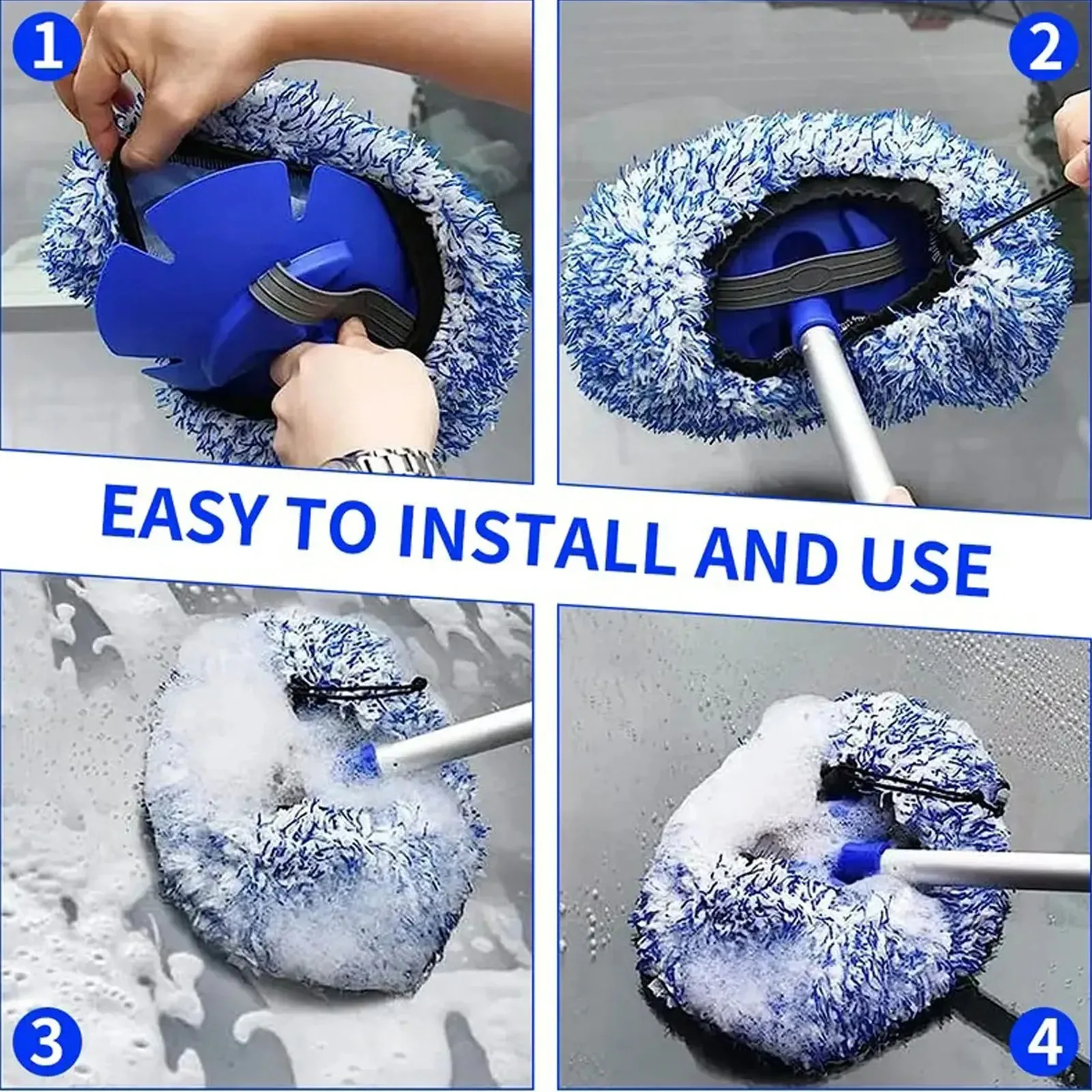 1

2

EASY TO INSTALL AND USE

3

4