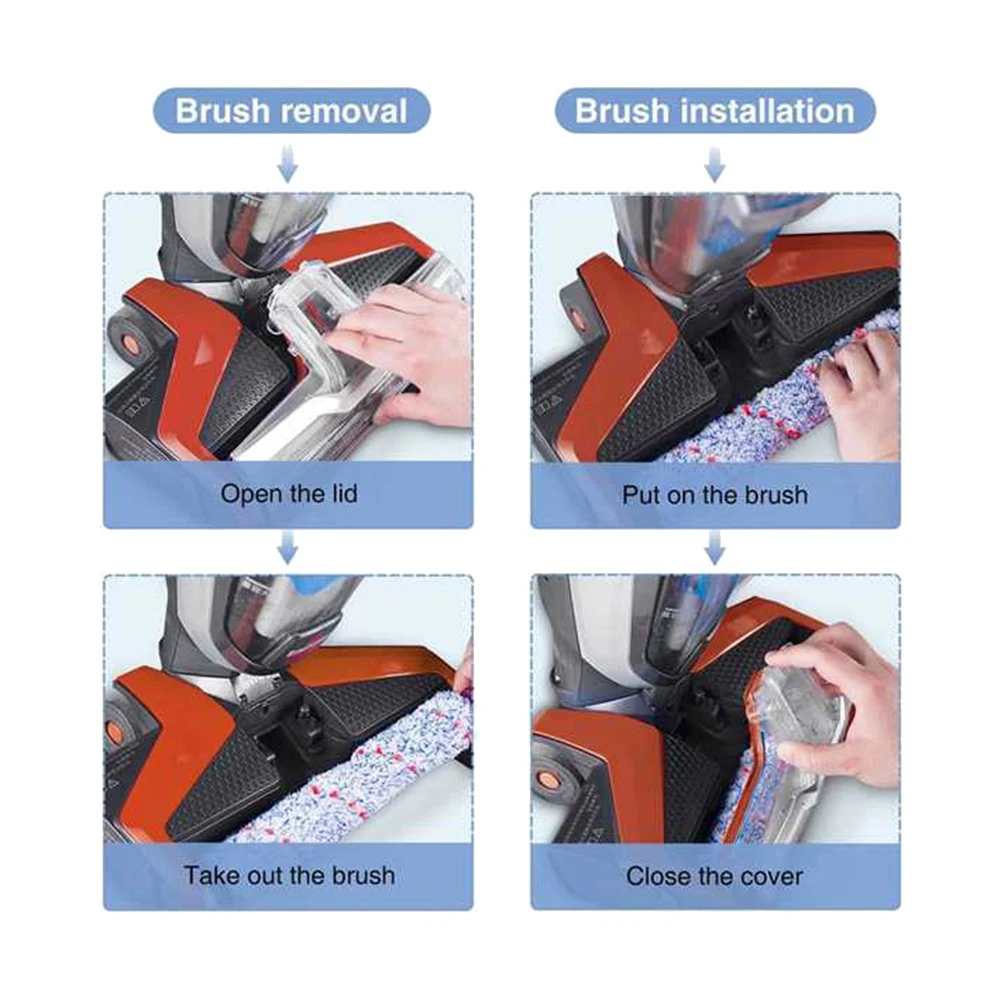 Brush removal

Open the lid

Take out the brush

Brush installation

Put on the brush

Close the cover