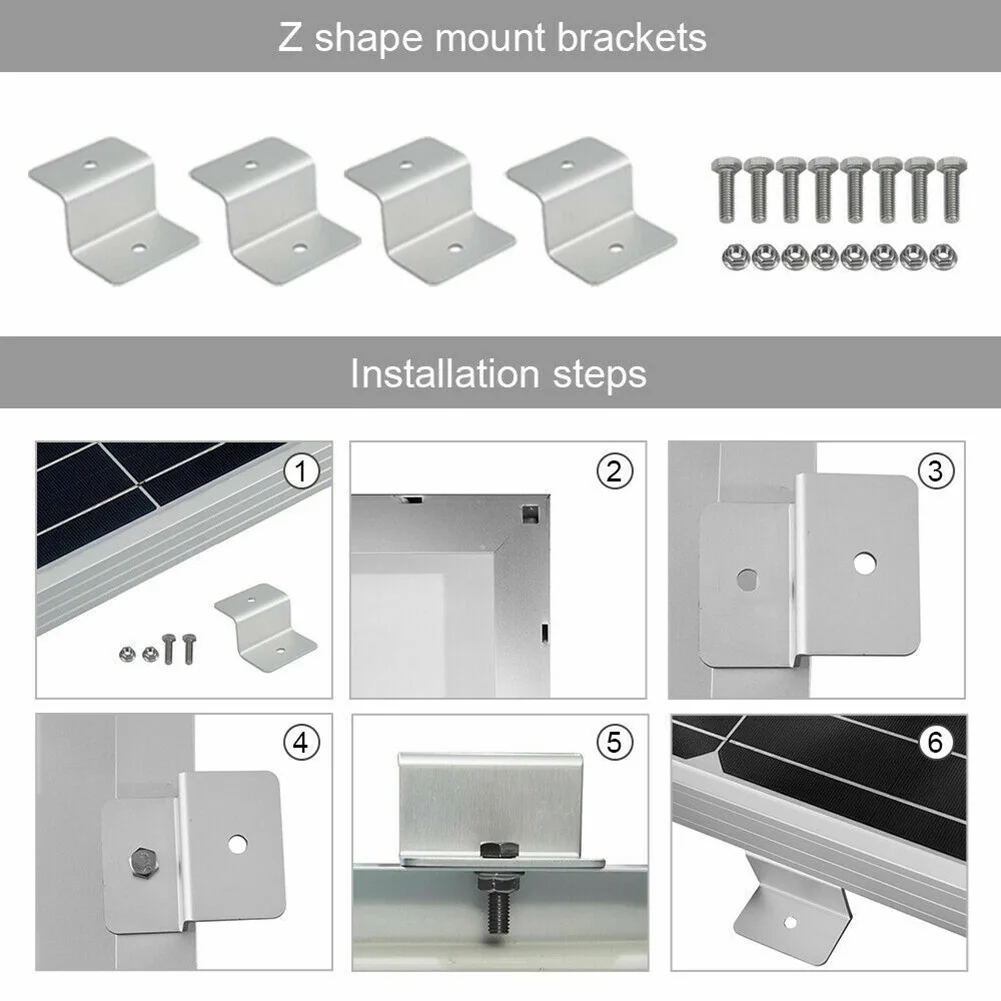 Z shape mount brackets

Installation steps

1

2

3

4

5

6