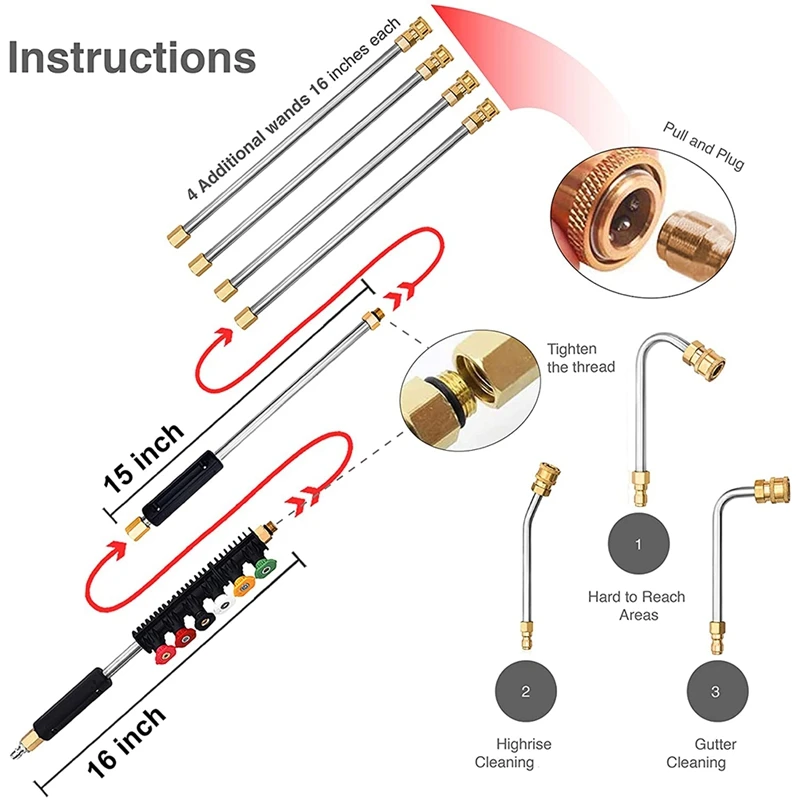 Instructions

4 Additional wands 16 inches each

Pull and Plug

Tighten the thread

15 inch

16 inch

1

Hard to Reach Areas

2

Highrise Cleaning

3

Gutter Cleaning