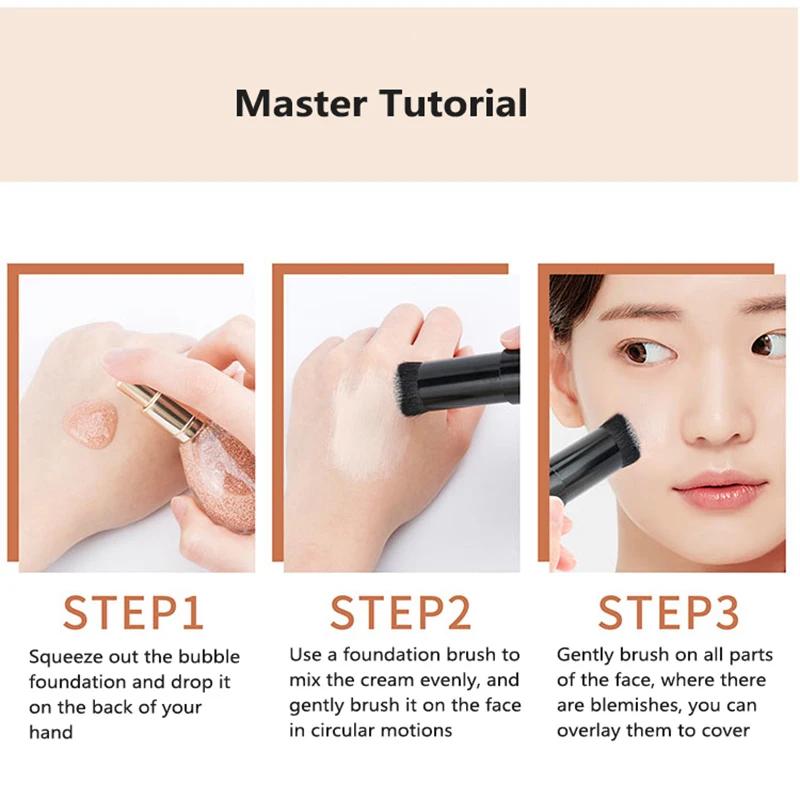 Master Tutorial

STEP1

Squeeze out the bubble foundation and drop it on the back of your hand

STEP2

Use a foundation brush to mix the cream evenly, and gently brush it on the face in circular motions

STEP3

Gently brush on all parts of the face, where there are blemishes, you can overlay them to cover