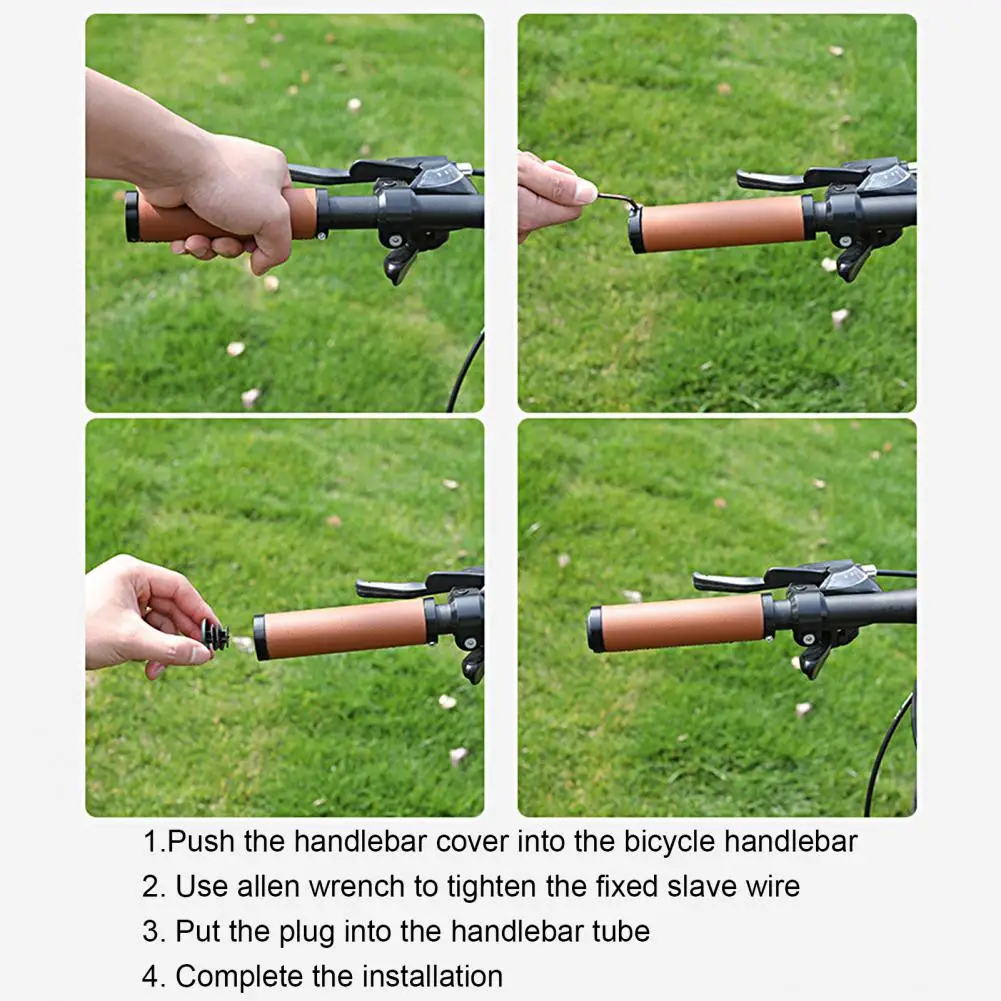 1.Push the handlebar cover into the bicycle handlebar
2. Use allen wrench to tighten the fixed slave wire
3. Put the plug into the handlebar tube
4. Complete the installation