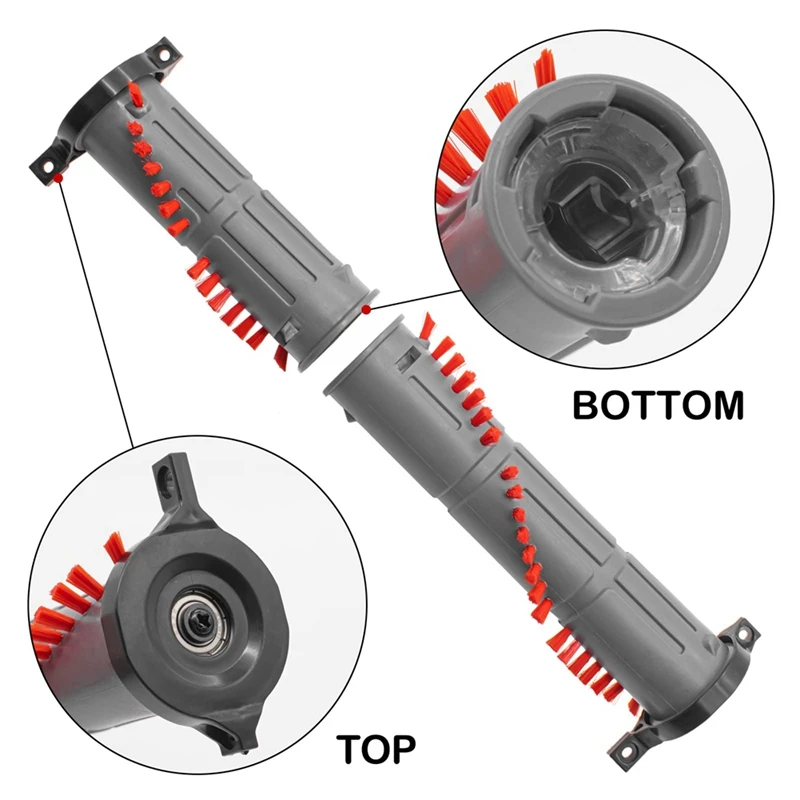 BOTTOM

TOP