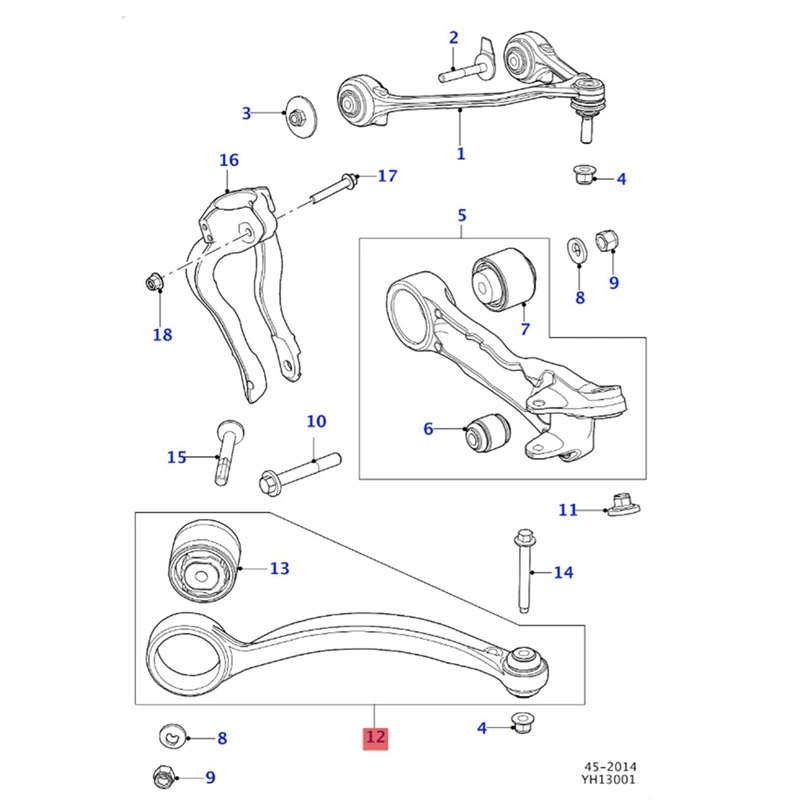 2
3
1
16
17
4
5
8
9
7
18
6
10
15
11
13
14
8
12
4
9
45-2014
YH13001