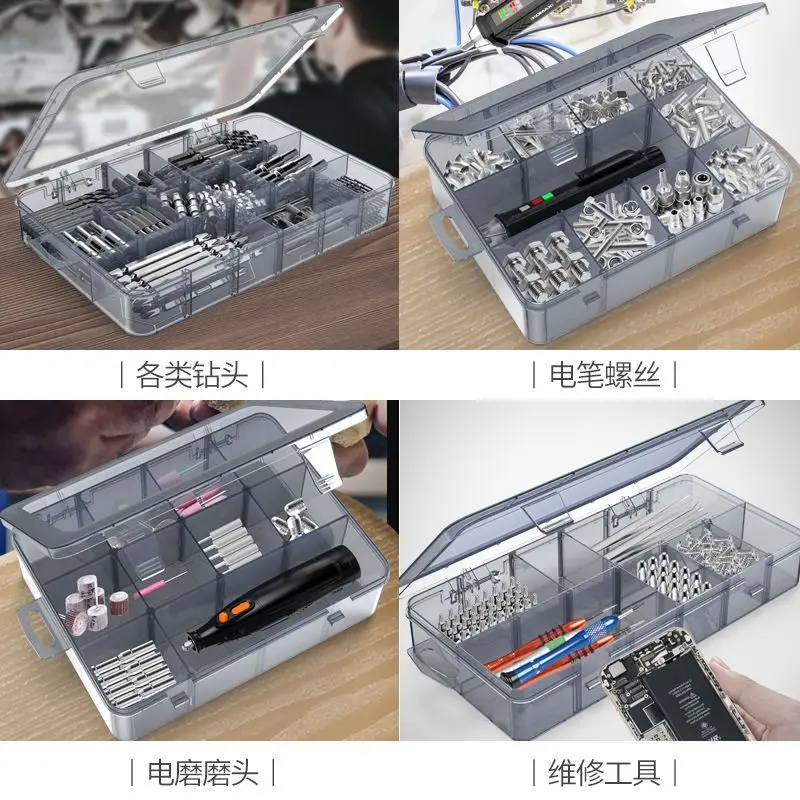 | 各类钻头 |

| 电笔螺丝 |

| 电磨磨头 |

| 维修工具 |