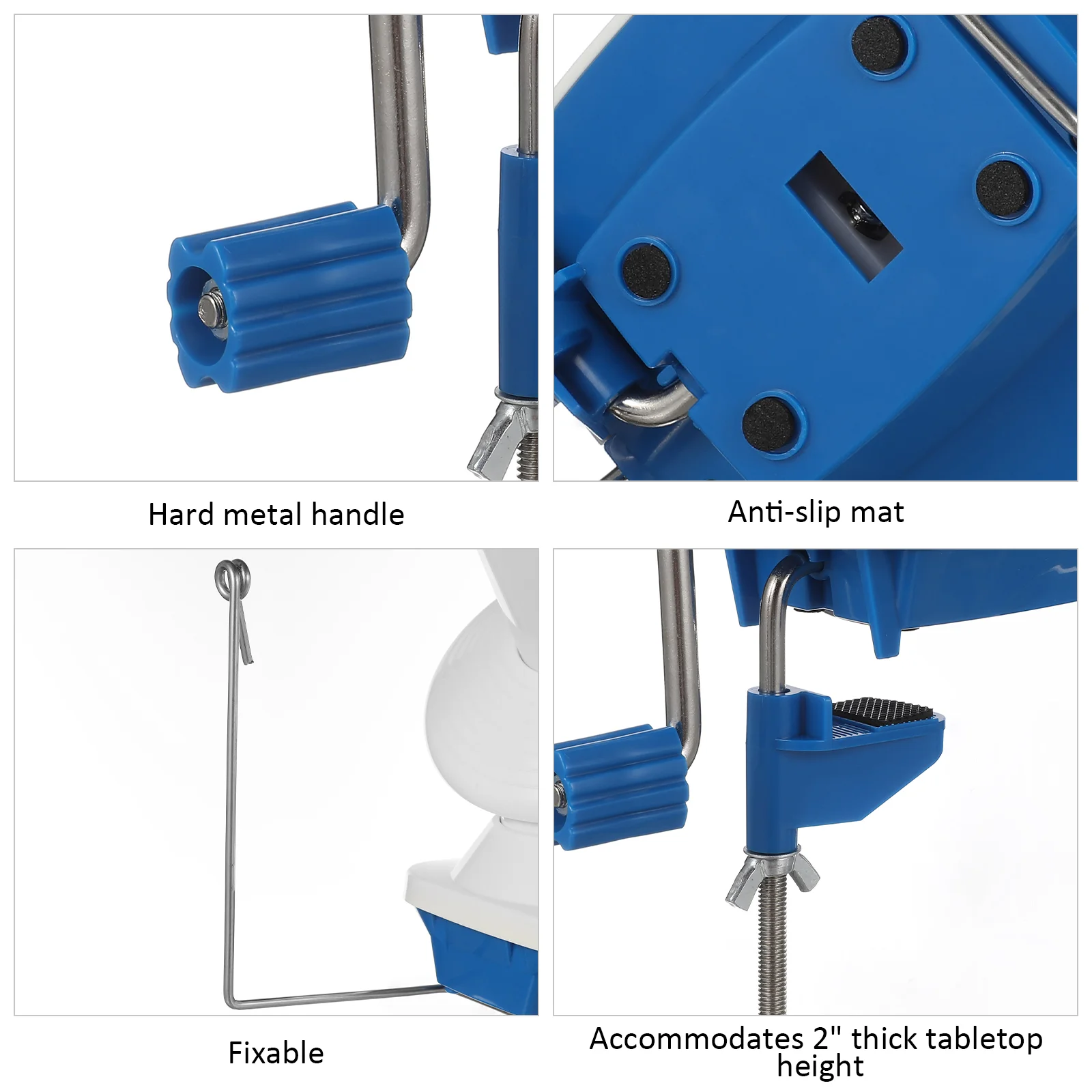 Hard metal handle

Anti-slip mat

Fixable

Accommodates 2" thick tabletop height