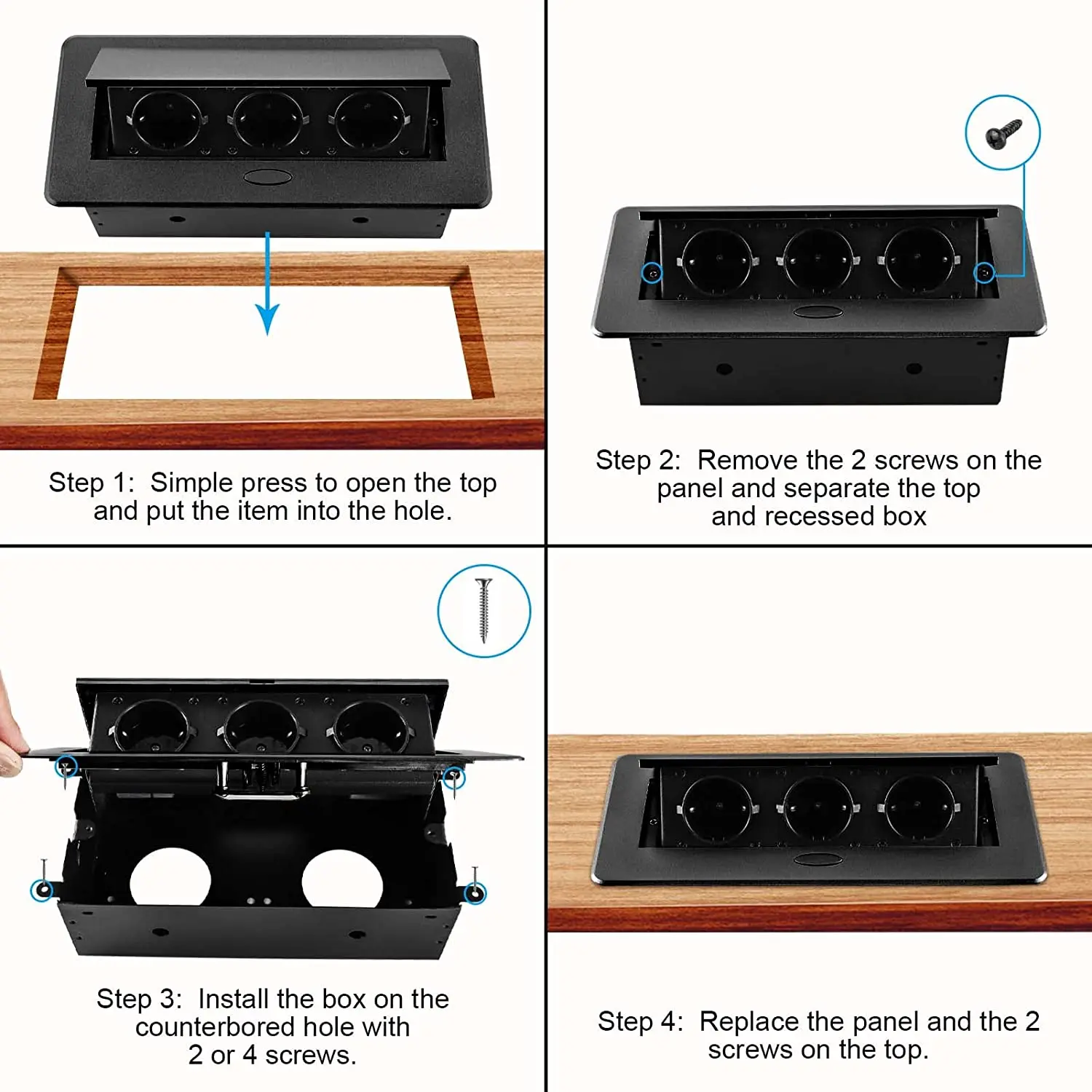 Step 1: Simple press to open the top and put the item into the hole.

Step 2: Remove the 2 screws on the panel and separate the top and recessed box

Step 3: Install the box on the counterbored hole with 2 or 4 screws.

Step 4: Replace the panel and the 2 screws on the top.