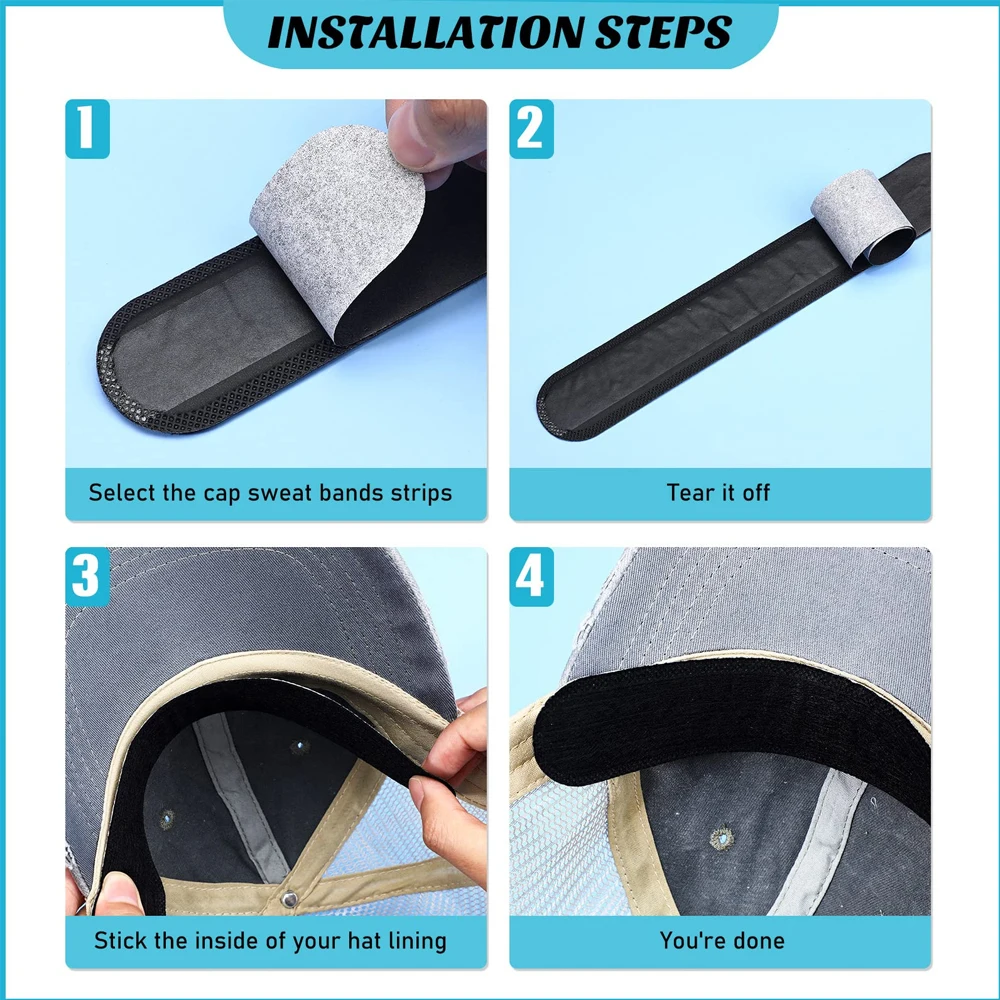 INSTALLATION STEPS

1

Select the cap sweat bands strips

2

Tear it off

3

Stick the inside of your hat lining

4

You're done