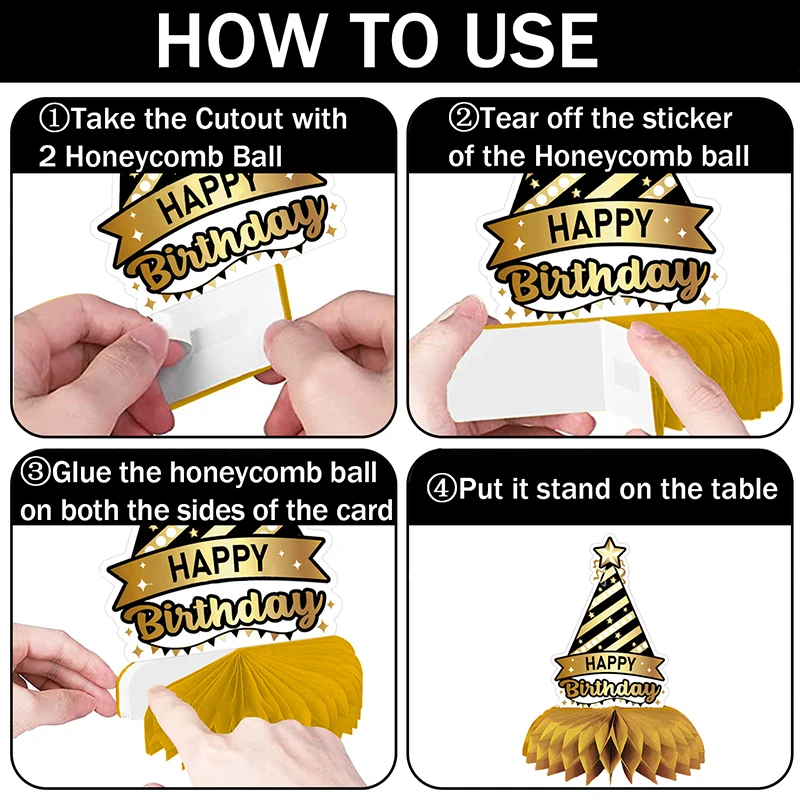 HOW TO USE

①Take the Cutout with 2 Honeycomb Ball

HAPPY Birthday

②Tear off the sticker of the Honeycomb ball

HAPPY Birthday

③Glue the honeycomb ball on both the sides of the card

HAPPY Birthday

④Put it stand on the table

HAPPY Birthday