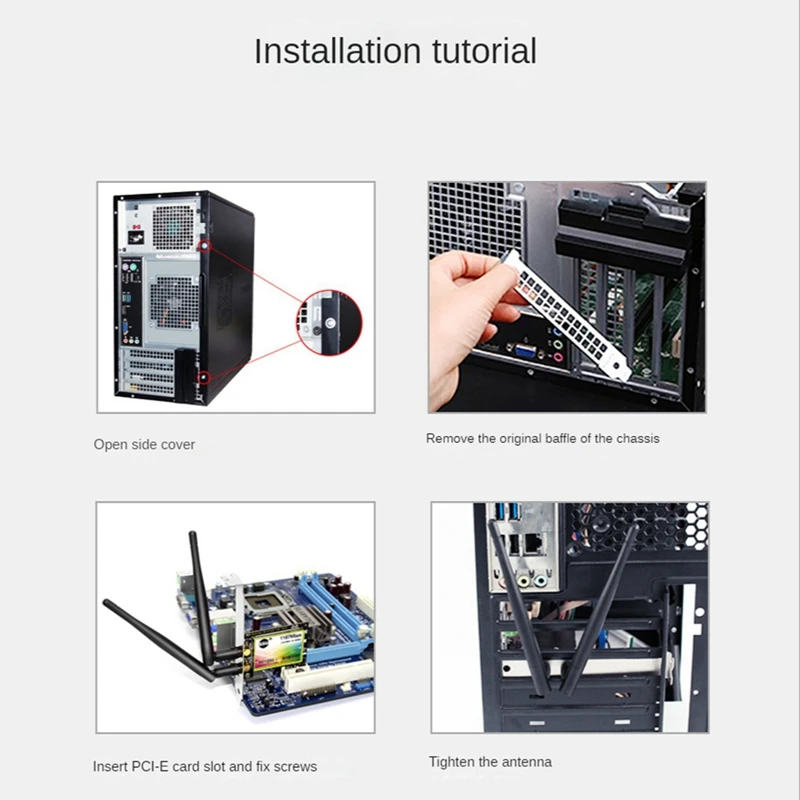 Installation tutorial

Open side cover

Remove the original baffle of the chassis

Insert PCI-E card slot and fix screws

Tighten the antenna