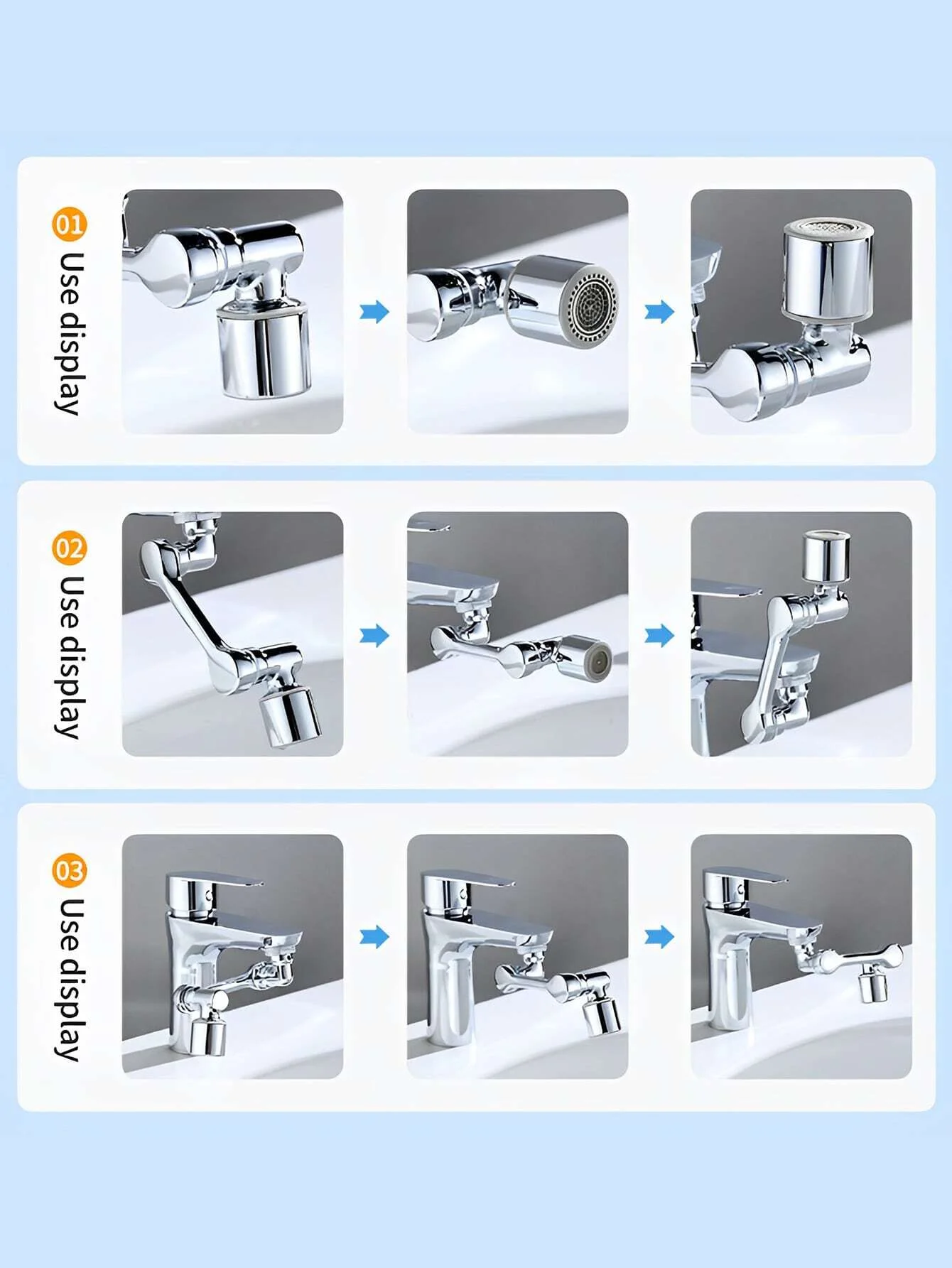 01 Use display

02 Use display

03 Use display