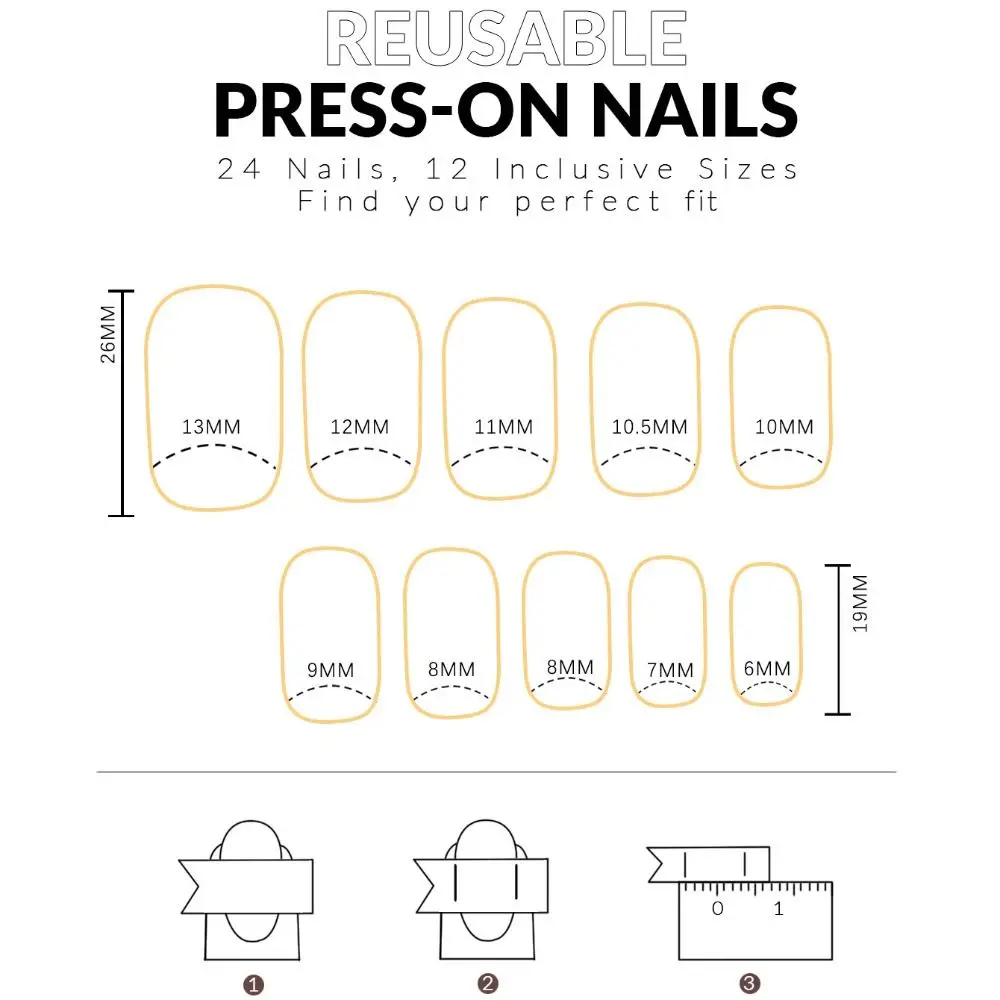 REUSABLE
PRESS-ON NAILS
24 Nails, 12 Inclusive Sizes
Find your perfect fit

26MM

13MM 12MM 11MM 10.5MM 10MM

9MM 8MM 8MM 7MM 6MM

19MM

0 1

❶ ❷ ❸