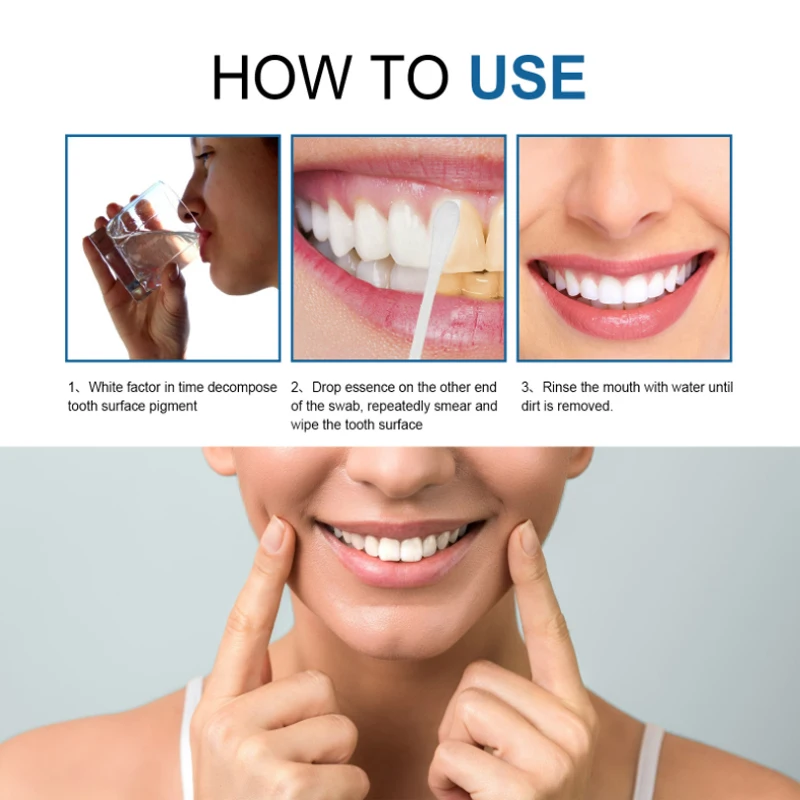 HOW TO USE

1、White factor in time decompose tooth surface pigment

2、Drop essence on the other end of the swab, repeatedly smear and wipe the tooth surface

3、Rinse the mouth with water until dirt is removed.