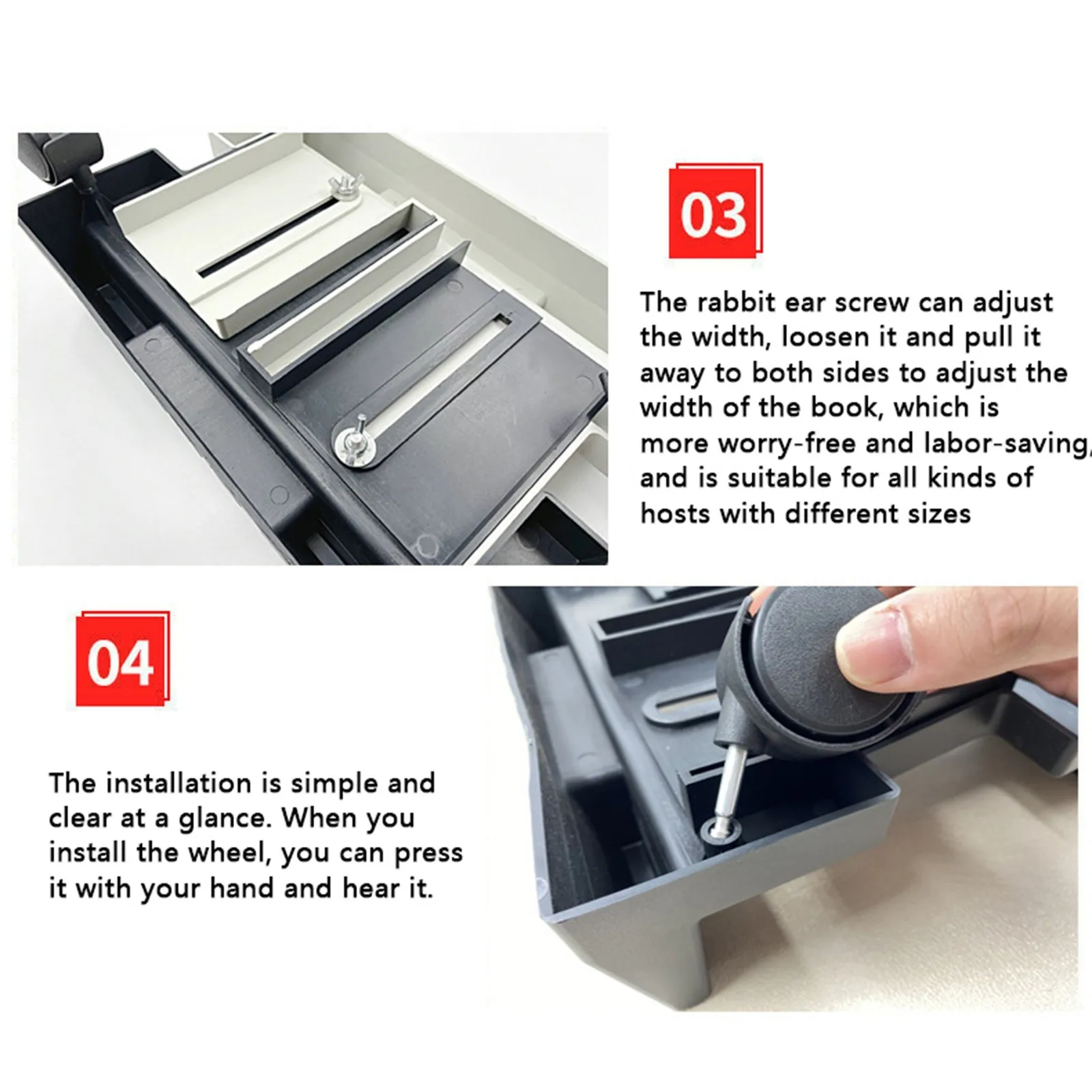 03

The rabbit ear screw can adjust the width, loosen it and pull it away to both sides to adjust the width of the book, which is more worry-free and labor-saving, and is suitable for all kinds of hosts with different sizes

04

The installation is simple and clear at a glance. When you install the wheel, you can press it with your hand and hear it.