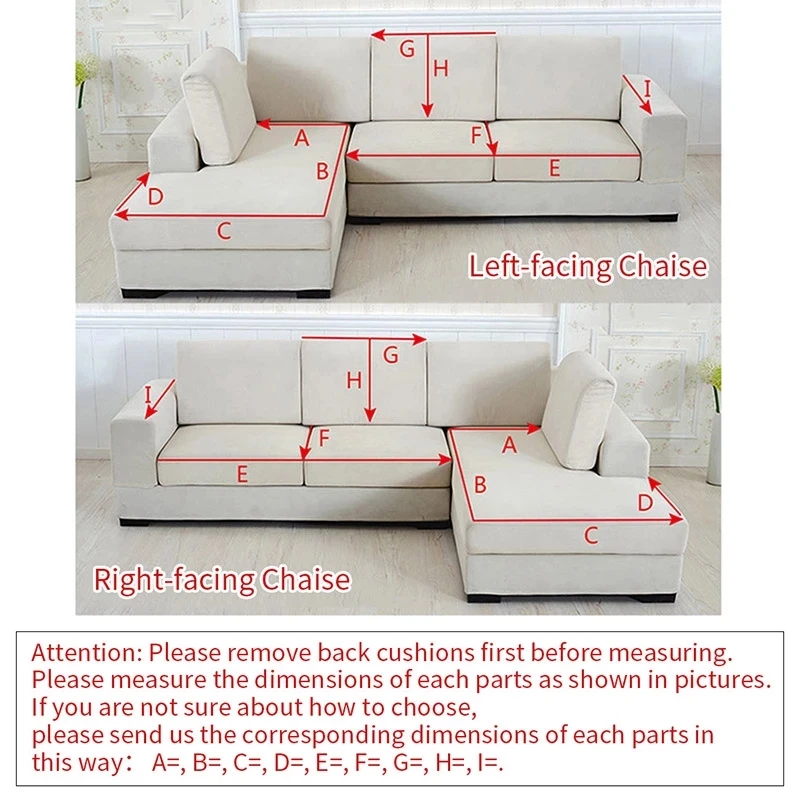 G
H
I
A
F
B
E
D
C
Left-facing Chaise

G
H
I
F
A
E
B
D
C
Right-facing Chaise

Attention: Please remove back cushions first before measuring.
Please measure the dimensions of each parts as shown in pictures.
If you are not sure about how to choose,
please send us the corresponding dimensions of each parts in this way： A=, B=, C=, D=, E=, F=, G=, H=, I=.