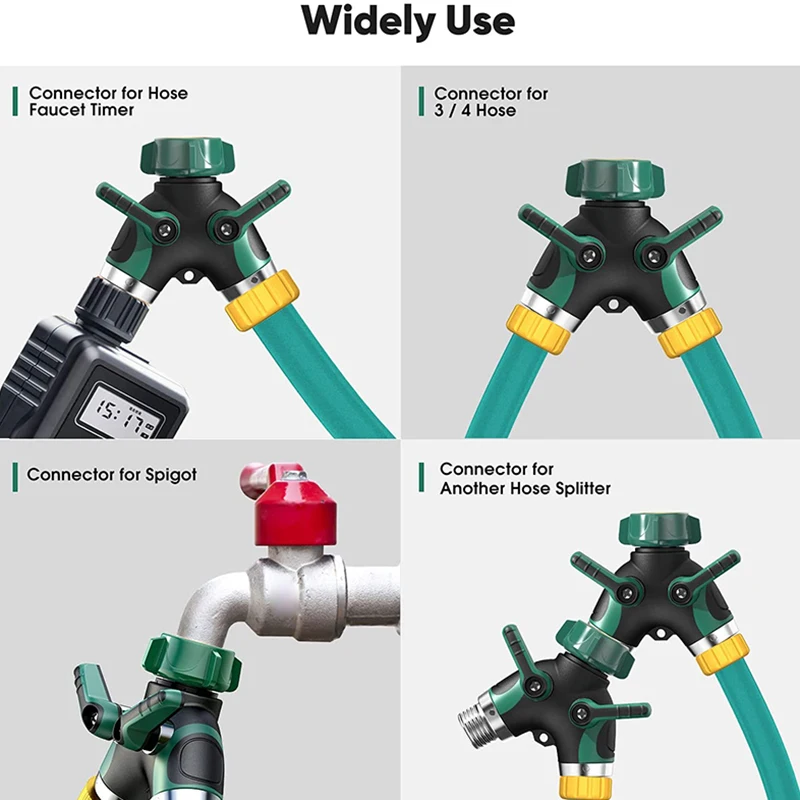 Widely Use

Connector for Hose Faucet Timer

15:17

Connector for 3 / 4 Hose

Connector for Spigot

Connector for Another Hose Splitter