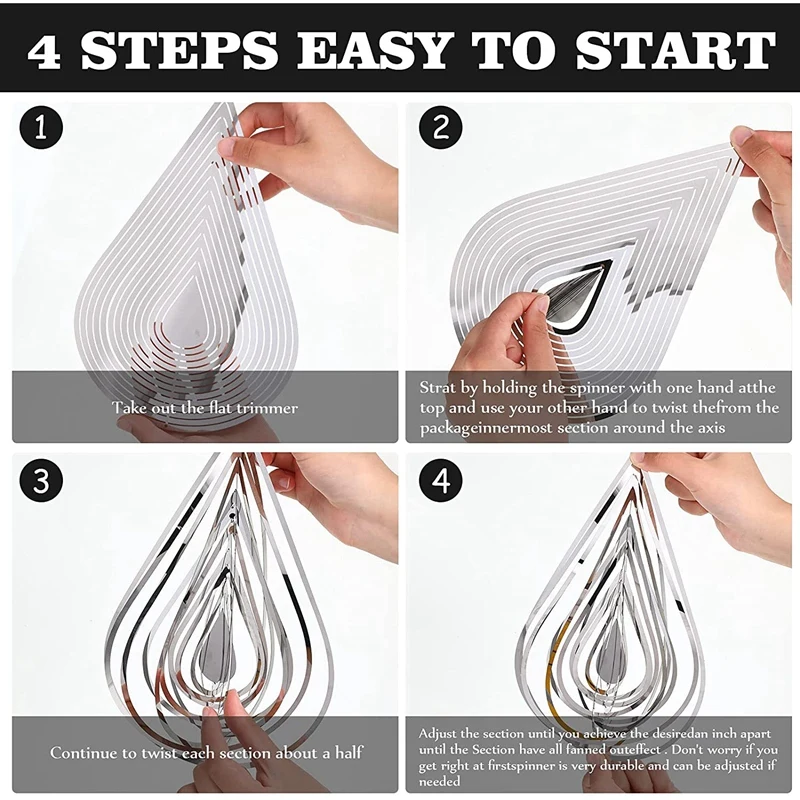 4 STEPS EASY TO START

1

Take out the flat trimmer

2

Strat by holding the spinner with one hand atthe top and use your other hand to twist thefrom the packageinnermost section around the axis

3

Continue to twist each section about a half

4

Adjust the section until you achieve the desiredan inch apart until the Section have all fanned outeffect . Don't worry if you get right at firstspinner is very durable and can be adjusted if needed