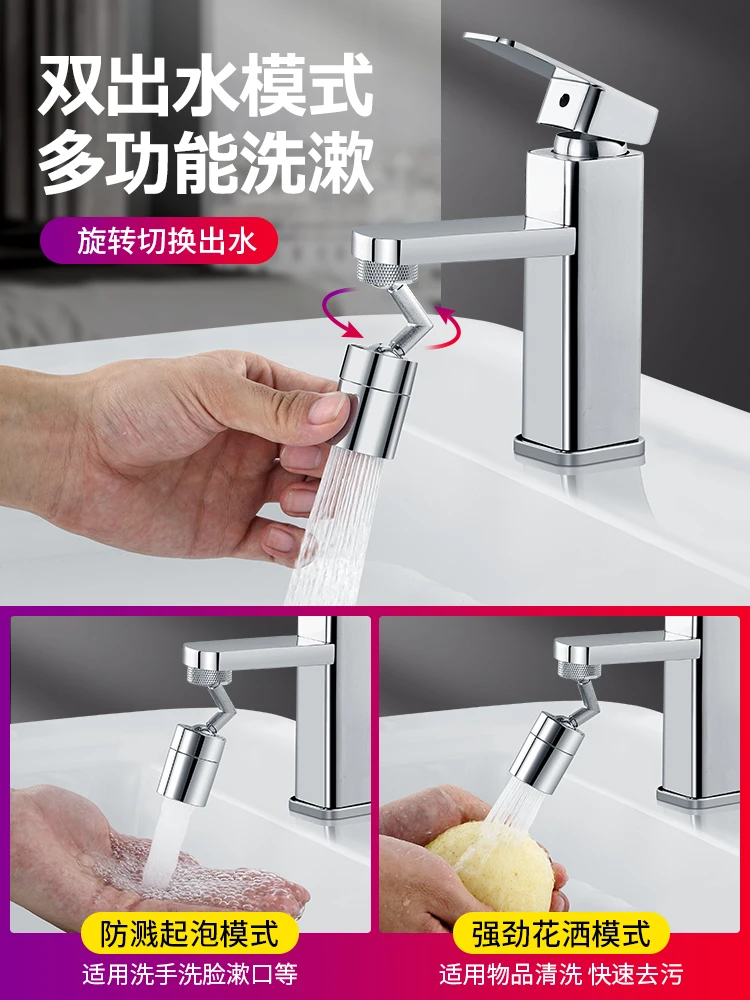 双出水模式
多功能洗漱

旋转切换出水

防溅起泡模式
适用洗手洗脸漱口等

强劲花洒模式
适用物品清洗 快速去污