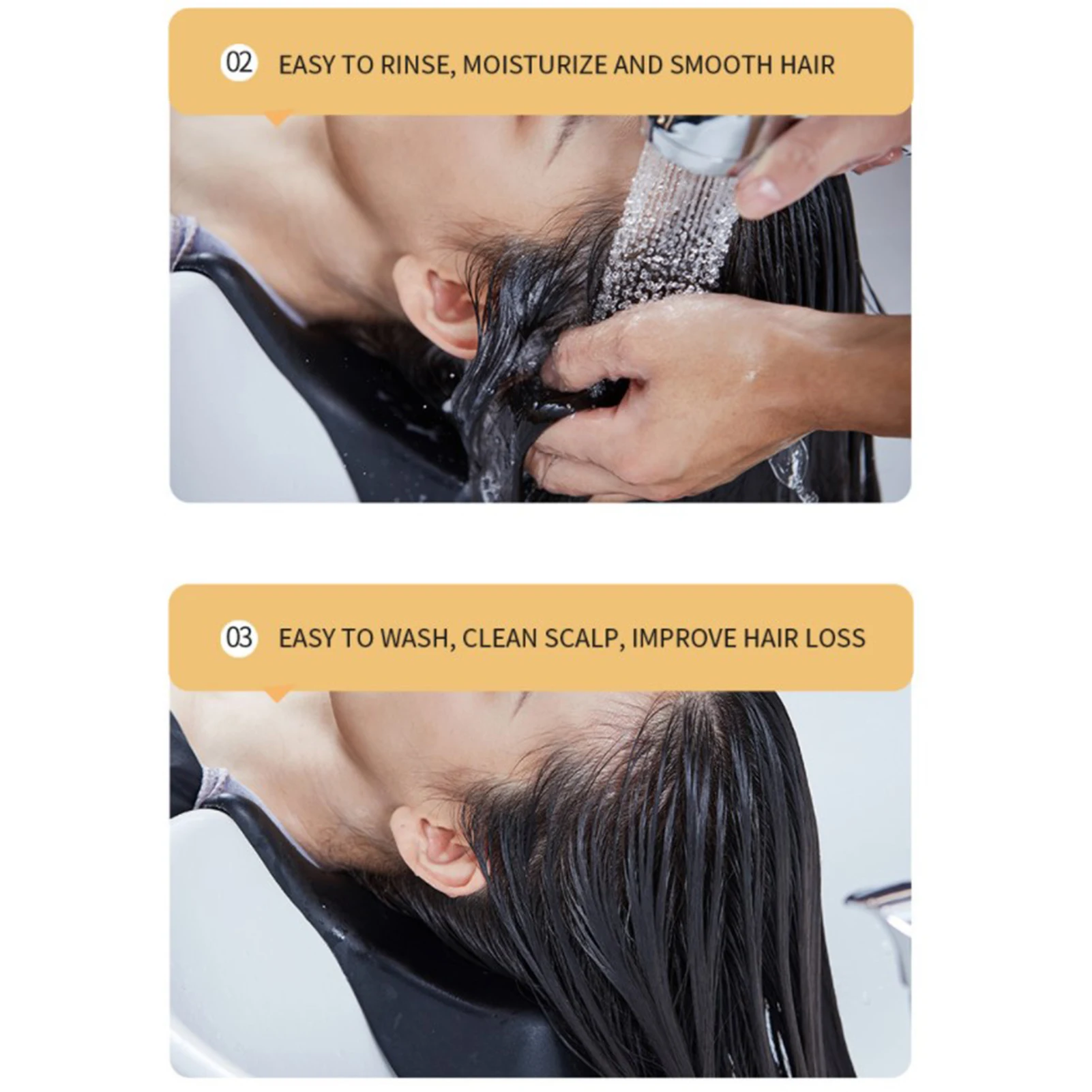 02 EASY TO RINSE, MOISTURIZE AND SMOOTH HAIR

03 EASY TO WASH, CLEAN SCALP, IMPROVE HAIR LOSS