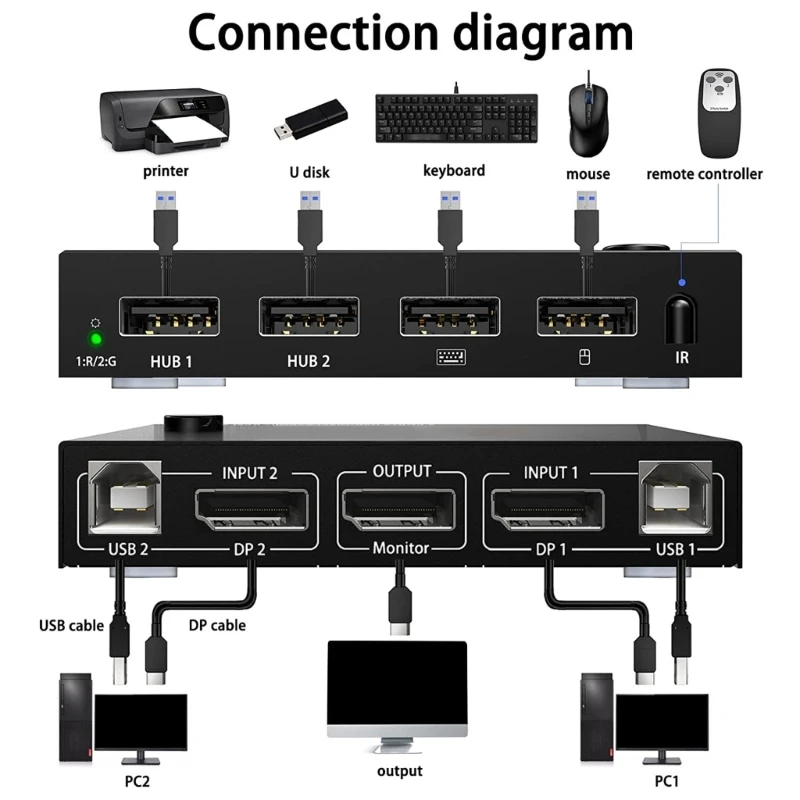 Connection diagram

printer

U disk

keyboard

mouse

remote controller

1:R/2:G

HUB 1

HUB 2

IR

INPUT 2

OUTPUT

INPUT 1

USB 2

DP 2

Monitor

DP 1

USB 1

USB cable

DP cable

PC2

output

PC1