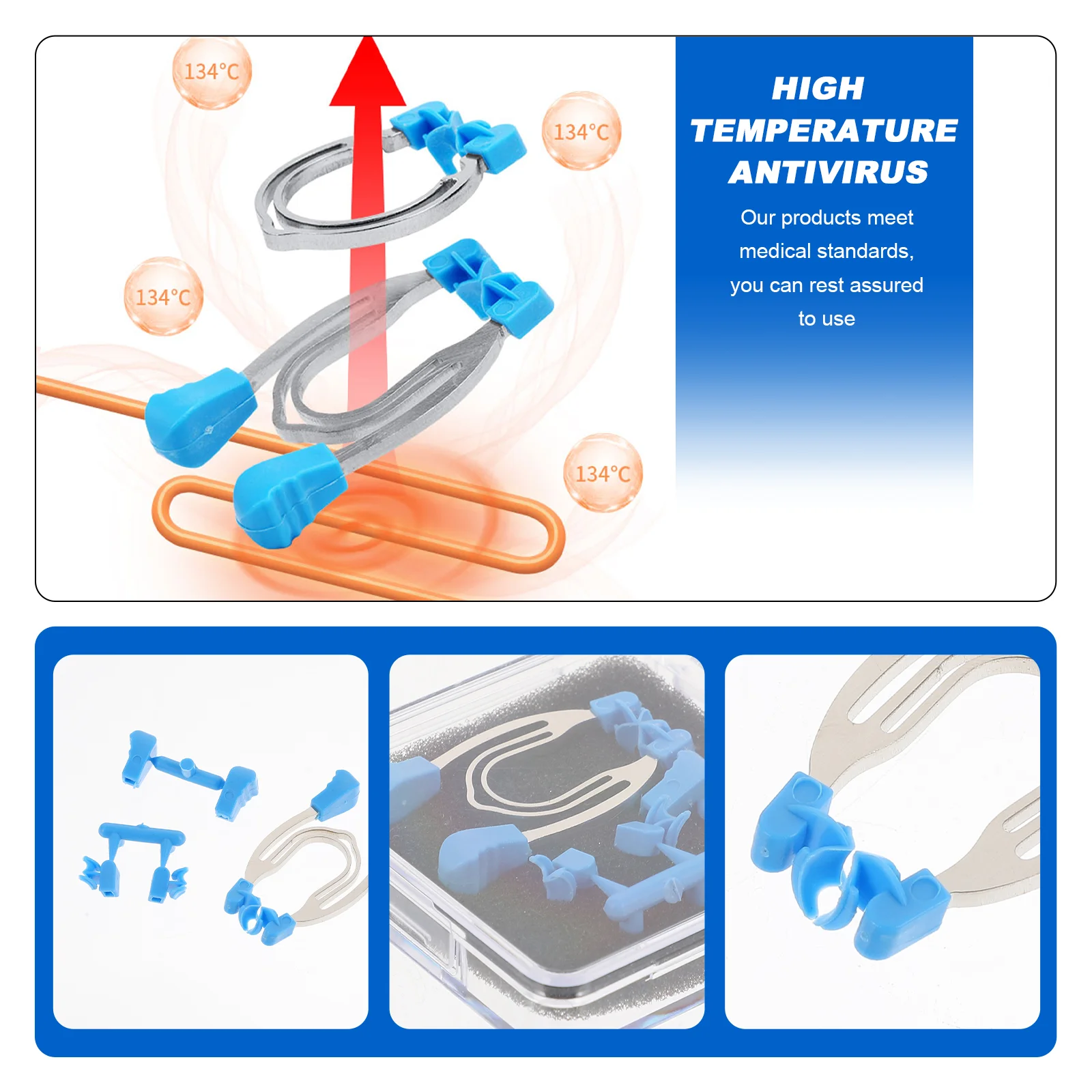 134°C

134°C

134°C

134°C

HIGH TEMPERATURE ANTIVIRUS

Our products meet medical standards, you can rest assured to use