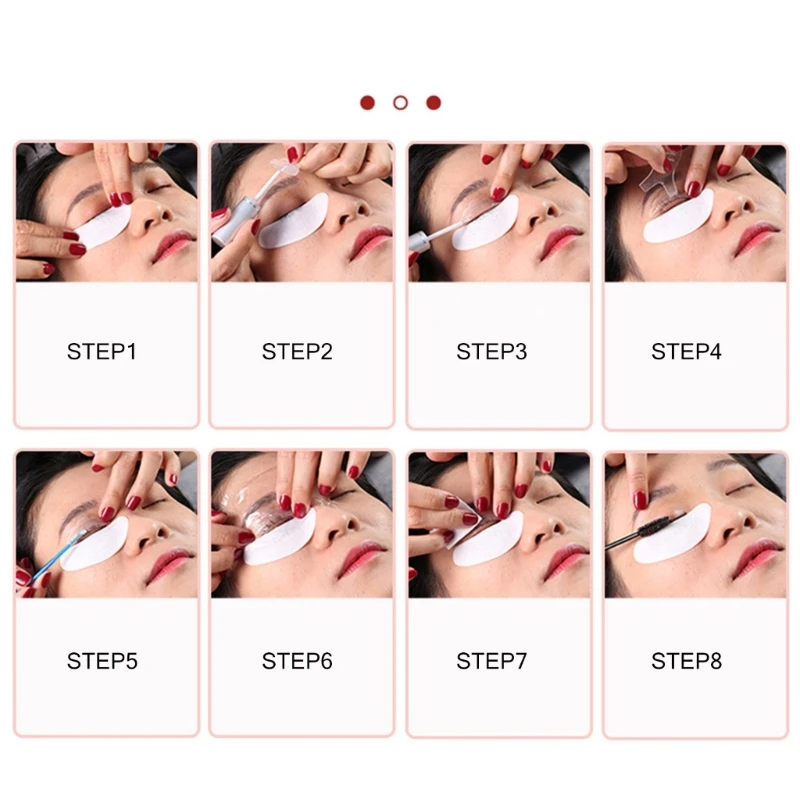 STEP1

STEP2

STEP3

STEP4

STEP5

STEP6

STEP7

STEP8