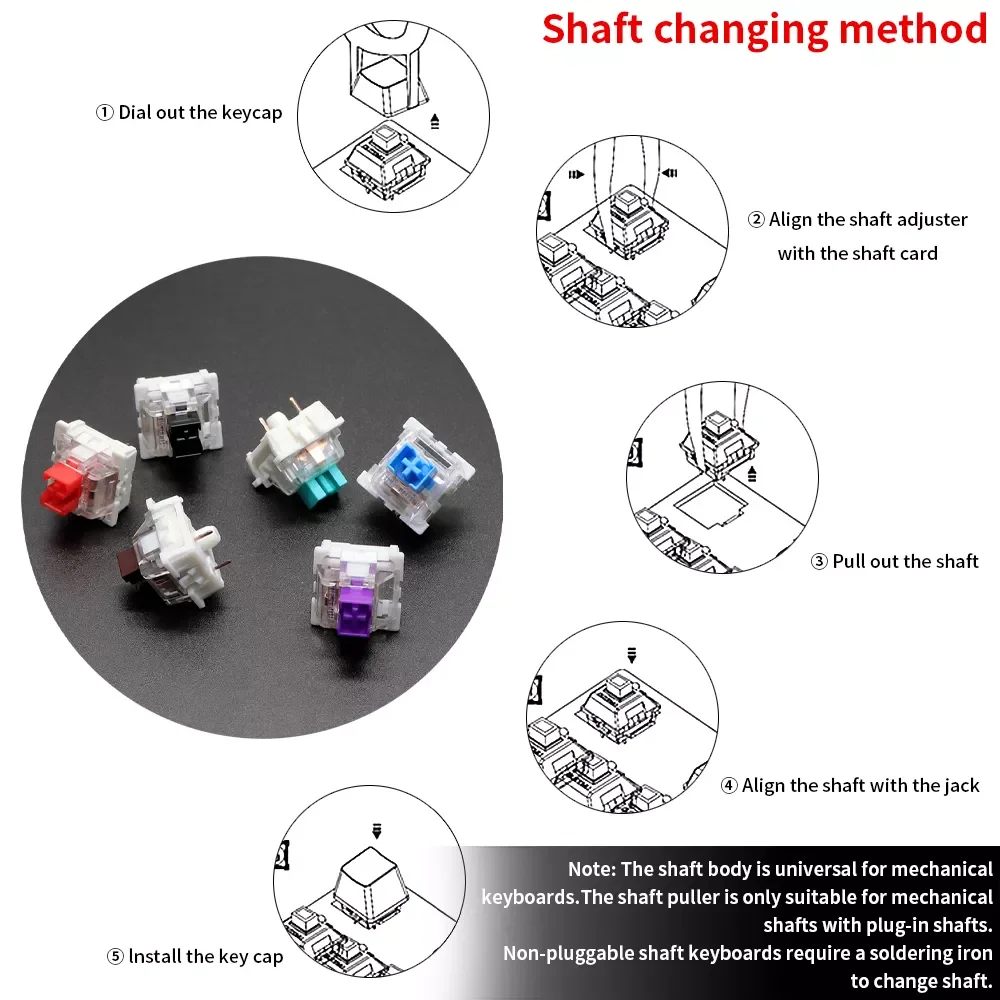 Shaft changing method

① Dial out the keycap

② Align the shaft adjuster with the shaft card

③ Pull out the shaft

④ Align the shaft with the jack

⑤ lnstall the key cap

Note: The shaft body is universal for mechanical keyboards.The shaft puller is only suitable for mechanical shafts with plug-in shafts. Non-pluggable shaft keyboards require a soldering iron to change shaft.