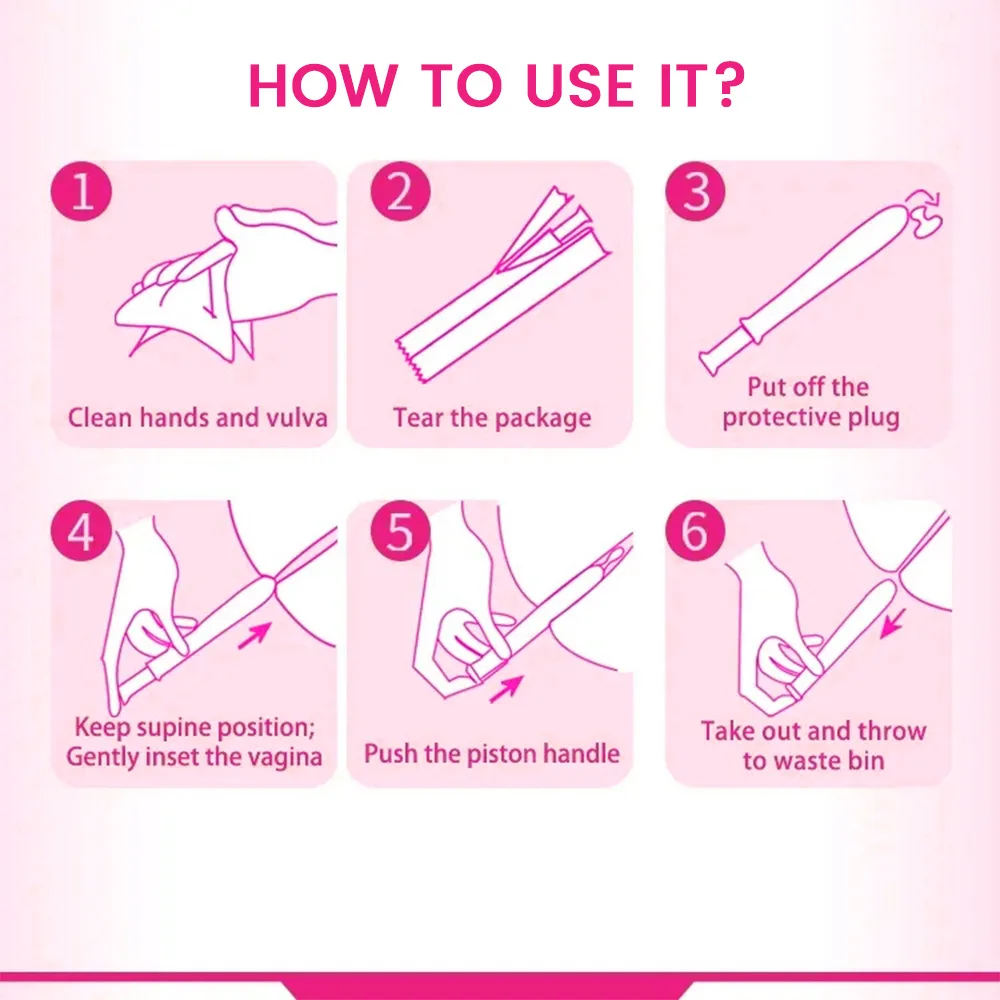 HOW TO USE IT?

1
Clean hands and vulva

2
Tear the package

3
Put off the protective plug

4
Keep supine position; Gently inset the vagina

5
Push the piston handle

6
Take out and throw to waste bin