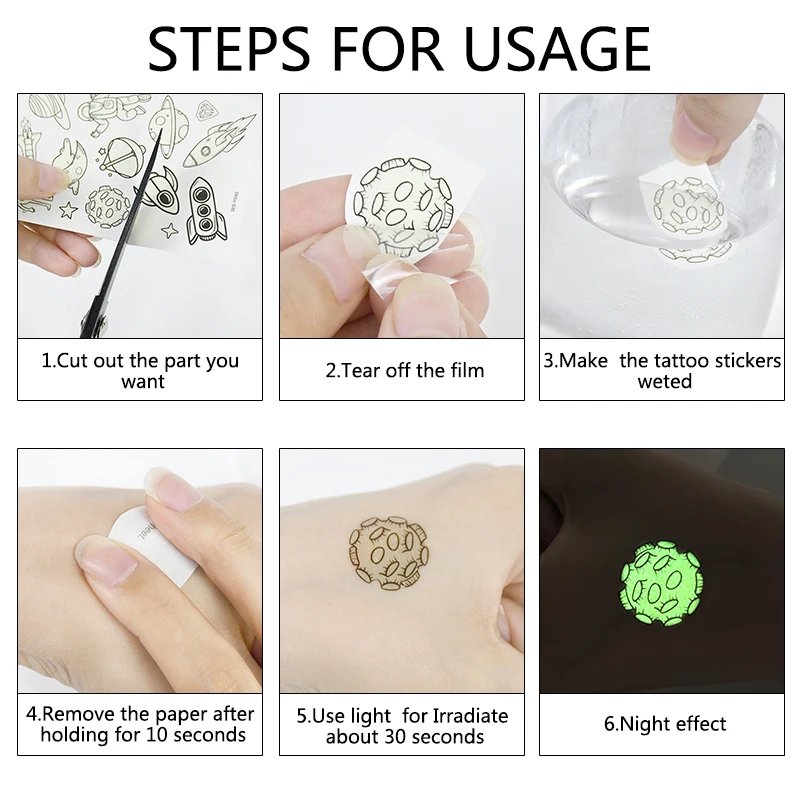 STEPS FOR USAGE

1.Cut out the part you want

2.Tear off the film

3.Make the tattoo stickers weted

4.Remove the paper after holding for 10 seconds

5.Use light for Irradiate about 30 seconds

6.Night effect