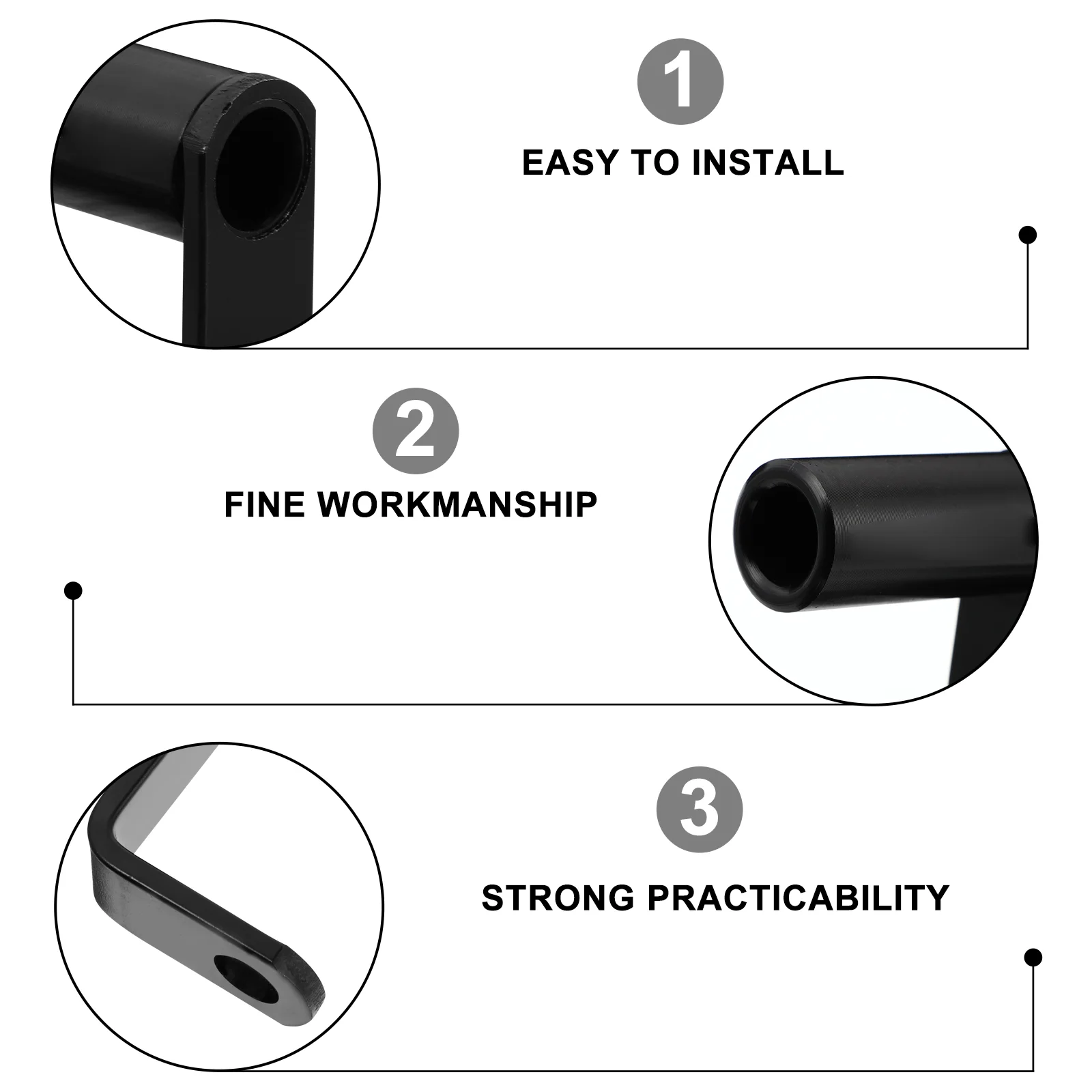 1

EASY TO INSTALL

2

FINE WORKMANSHIP

3

STRONG PRACTICABILITY