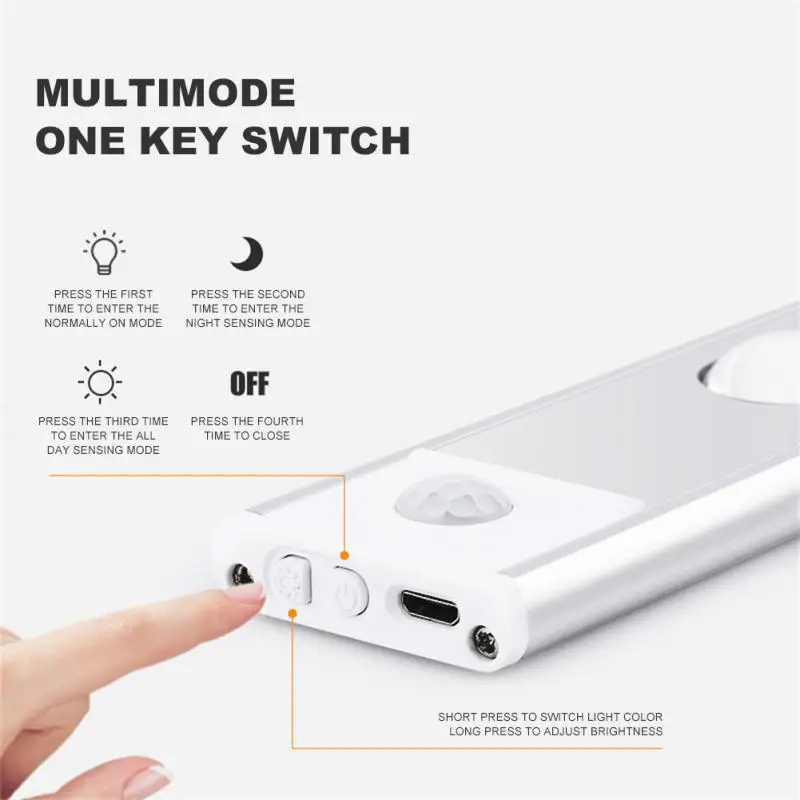 MULTIMODE
ONE KEY SWITCH

PRESS THE FIRST TIME TO ENTER THE NORMALLY ON MODE

PRESS THE SECOND TIME TO ENTER THE NIGHT SENSING MODE

PRESS THE THIRD TIME TO ENTER THE ALL DAY SENSING MODE

OFF

PRESS THE FOURTH TIME TO CLOSE

SHORT PRESS TO SWITCH LIGHT COLOR
LONG PRESS TO ADJUST BRIGHTNESS