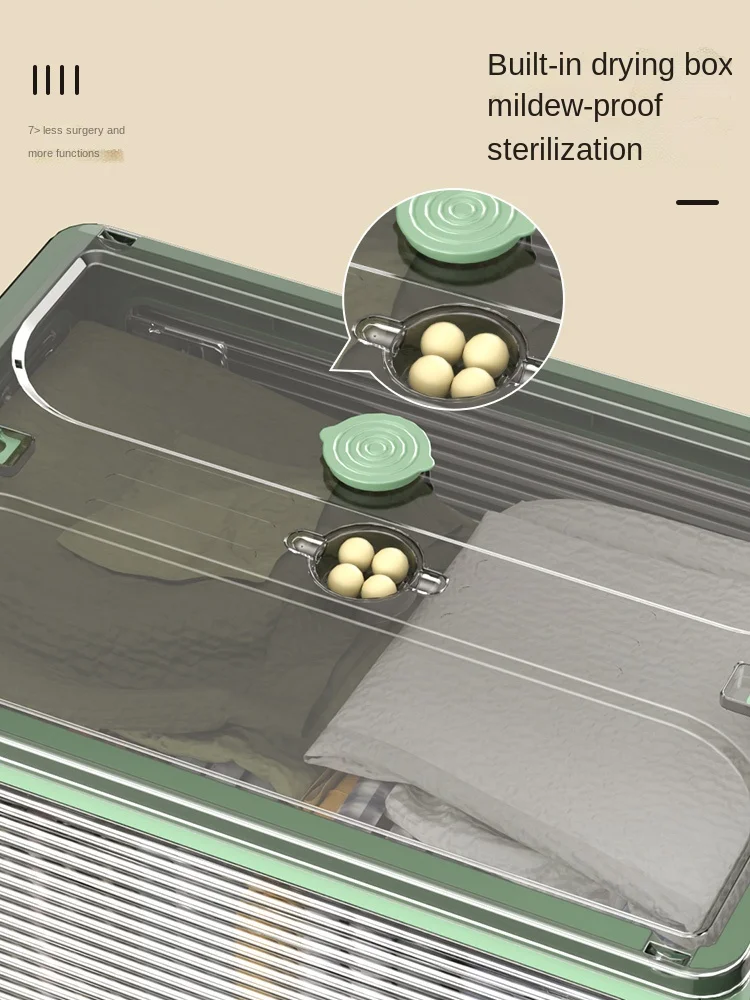 7> less surgery and more functions

Built-in drying box mildew-proof sterilization