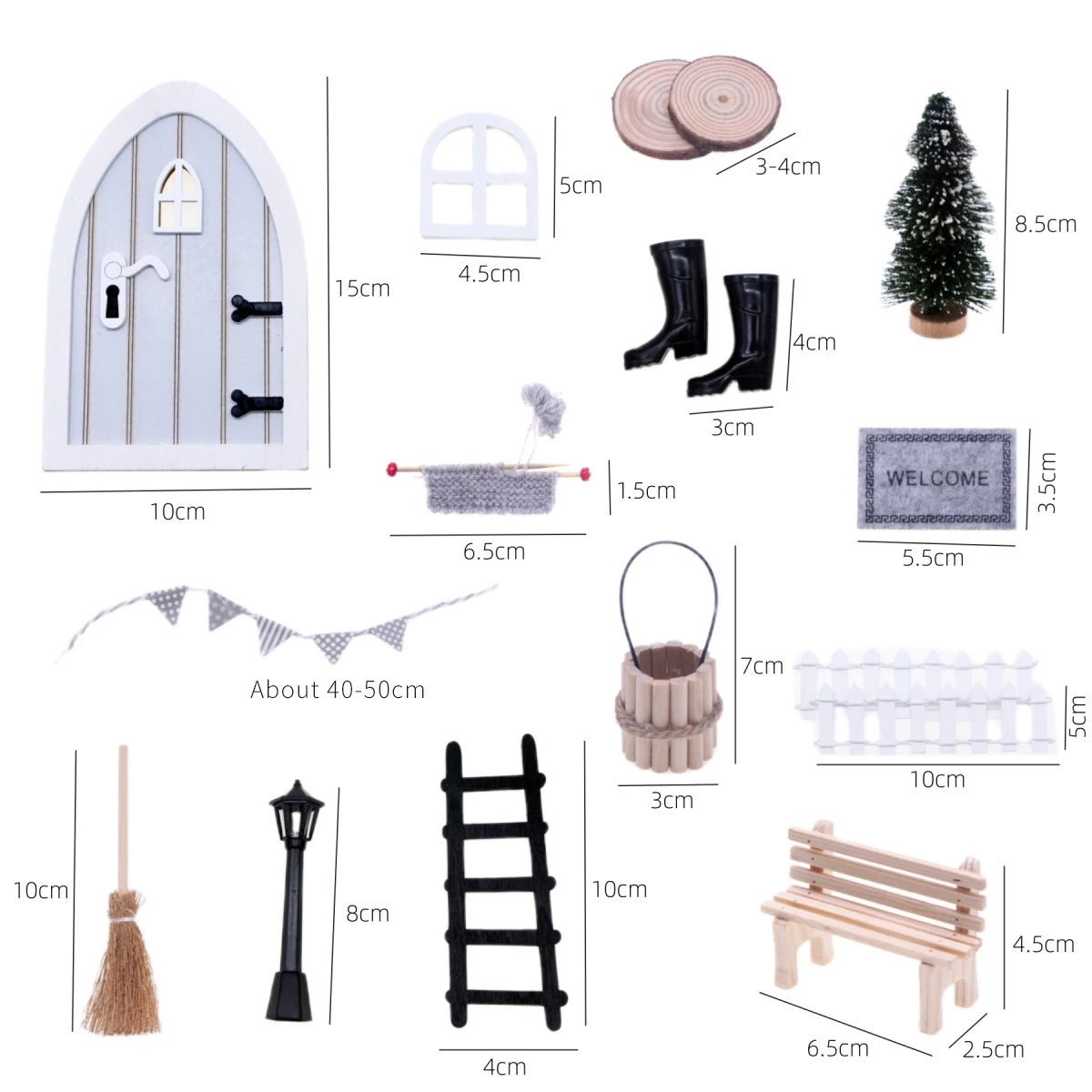 15cm

10cm

5cm

4.5cm

3-4cm

8.5cm

4cm

3cm

1.5cm

6.5cm

WELCOME

3.5cm

5.5cm

About 40-50cm

7cm

3cm

5cm

10cm

10cm

8cm

10cm

4cm

4.5cm

6.5cm

2.5cm