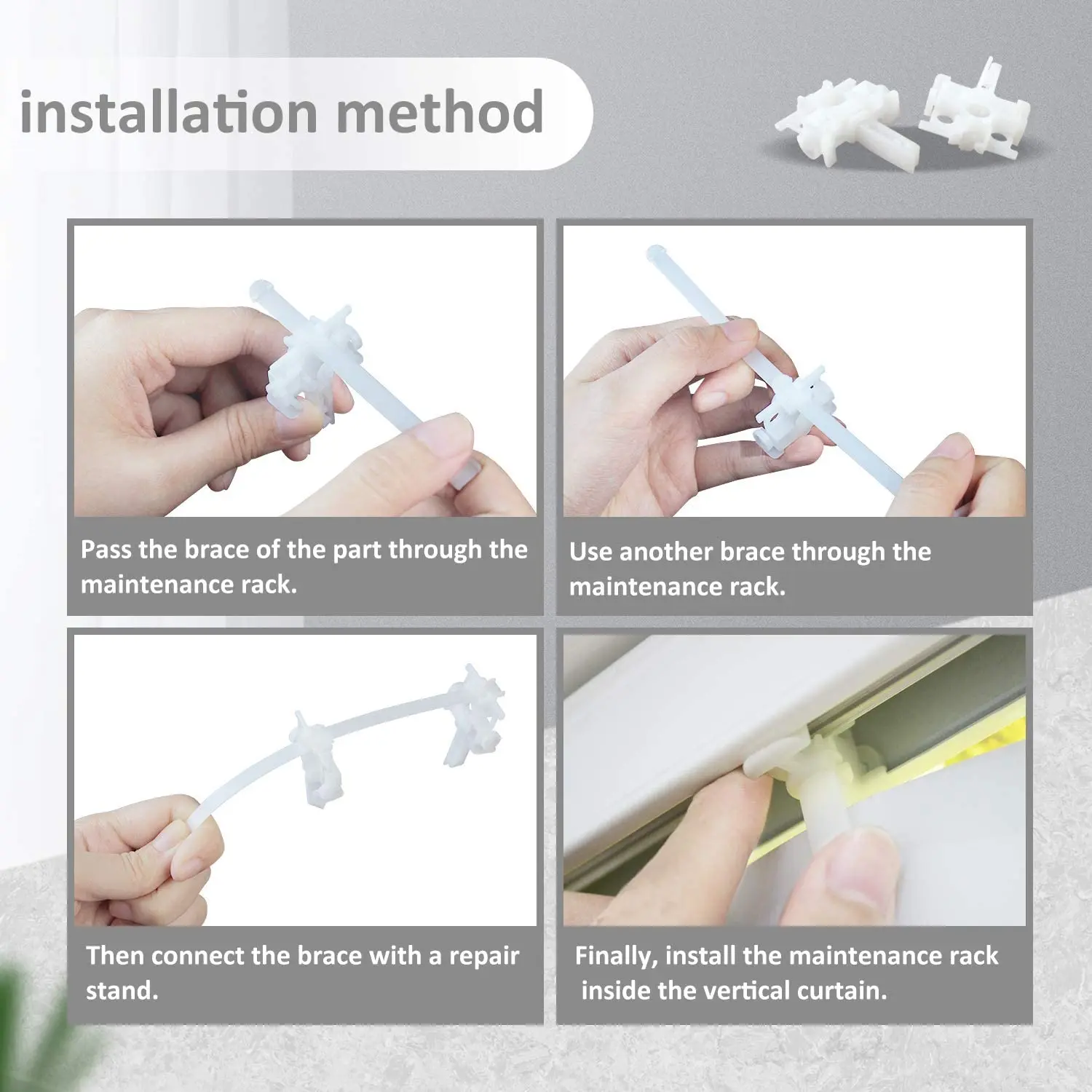 installation method

Pass the brace of the part through the maintenance rack.

Use another brace through the maintenance rack.

Then connect the brace with a repair stand.

Finally, install the maintenance rack inside the vertical curtain.